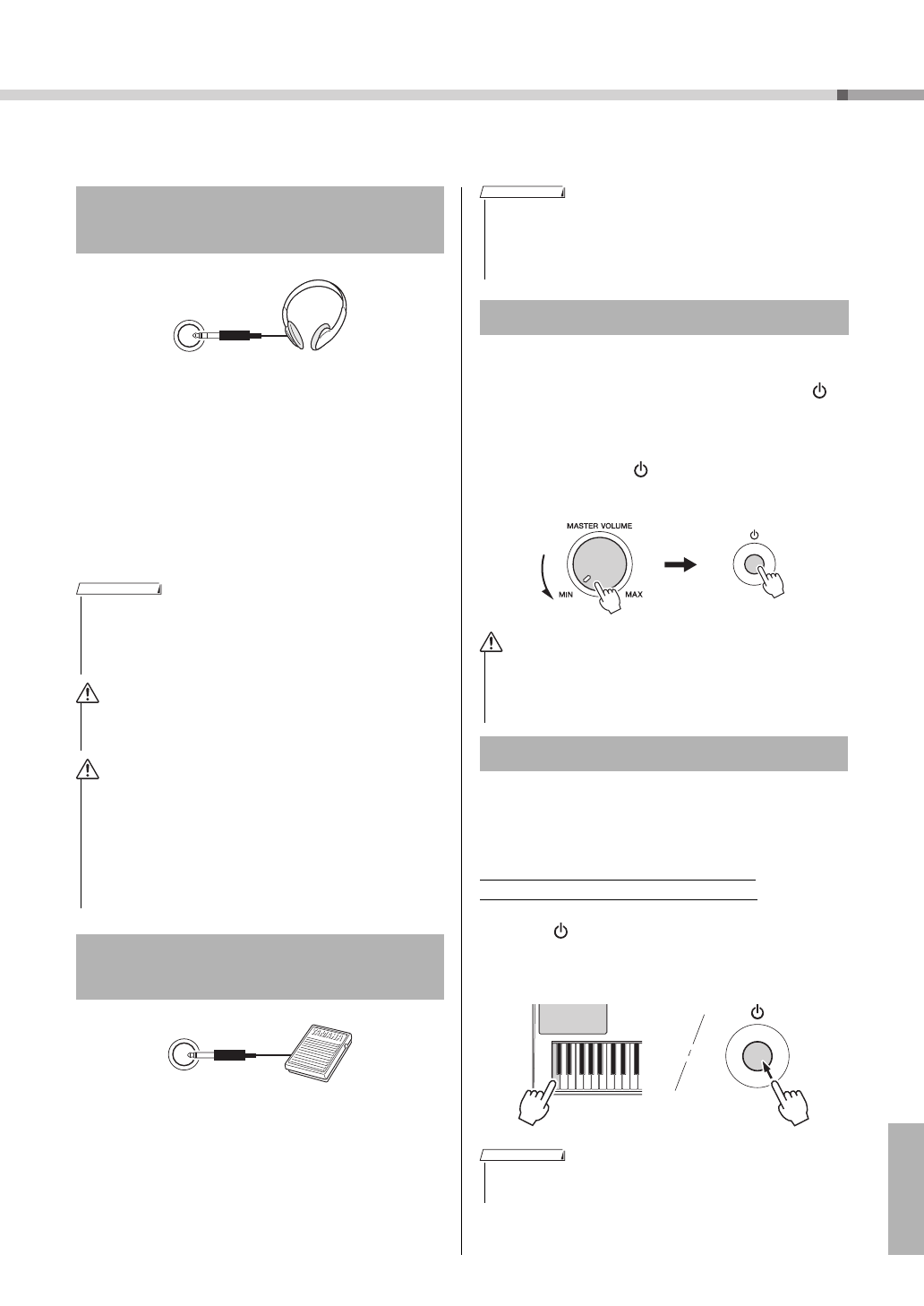 MASTER VOLUME

MIN

MAX