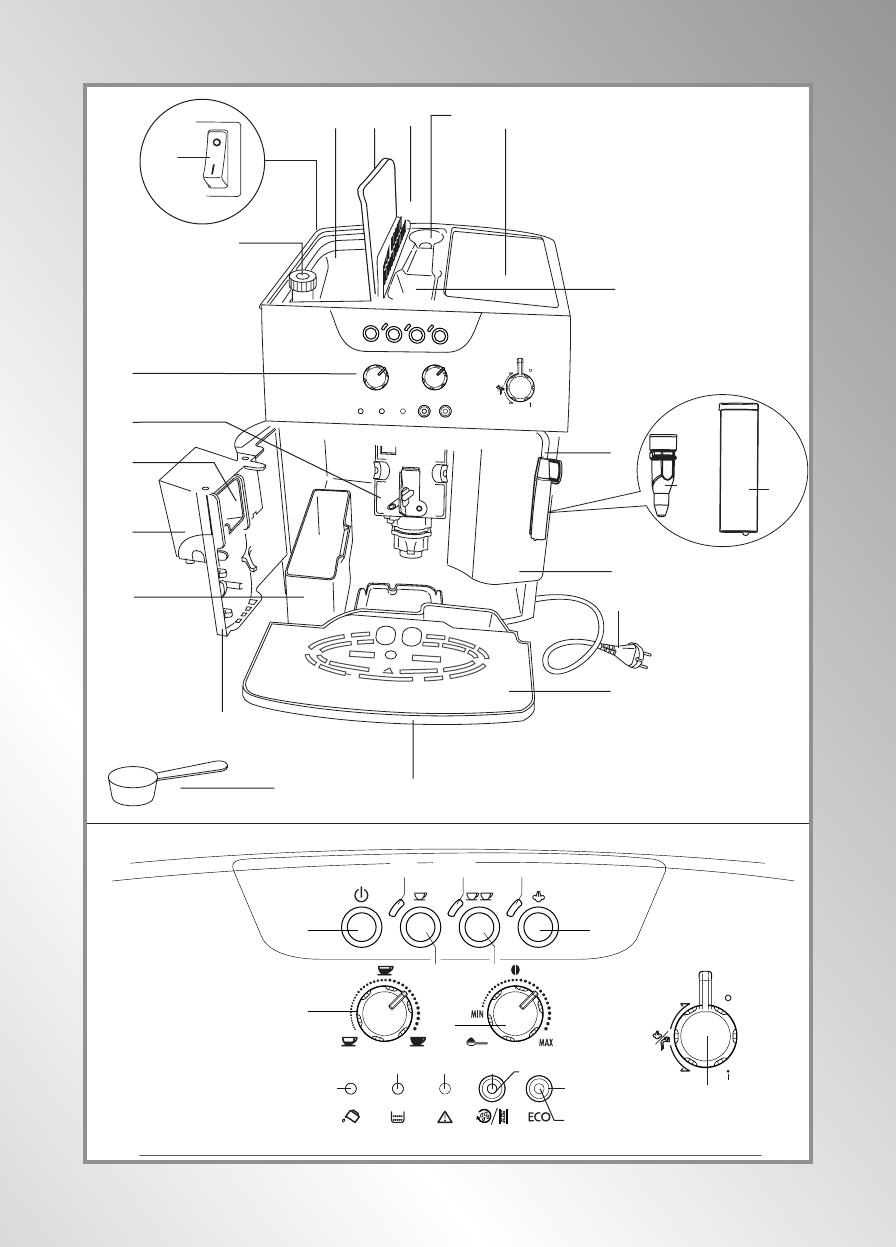 MIN

MAX

ECO