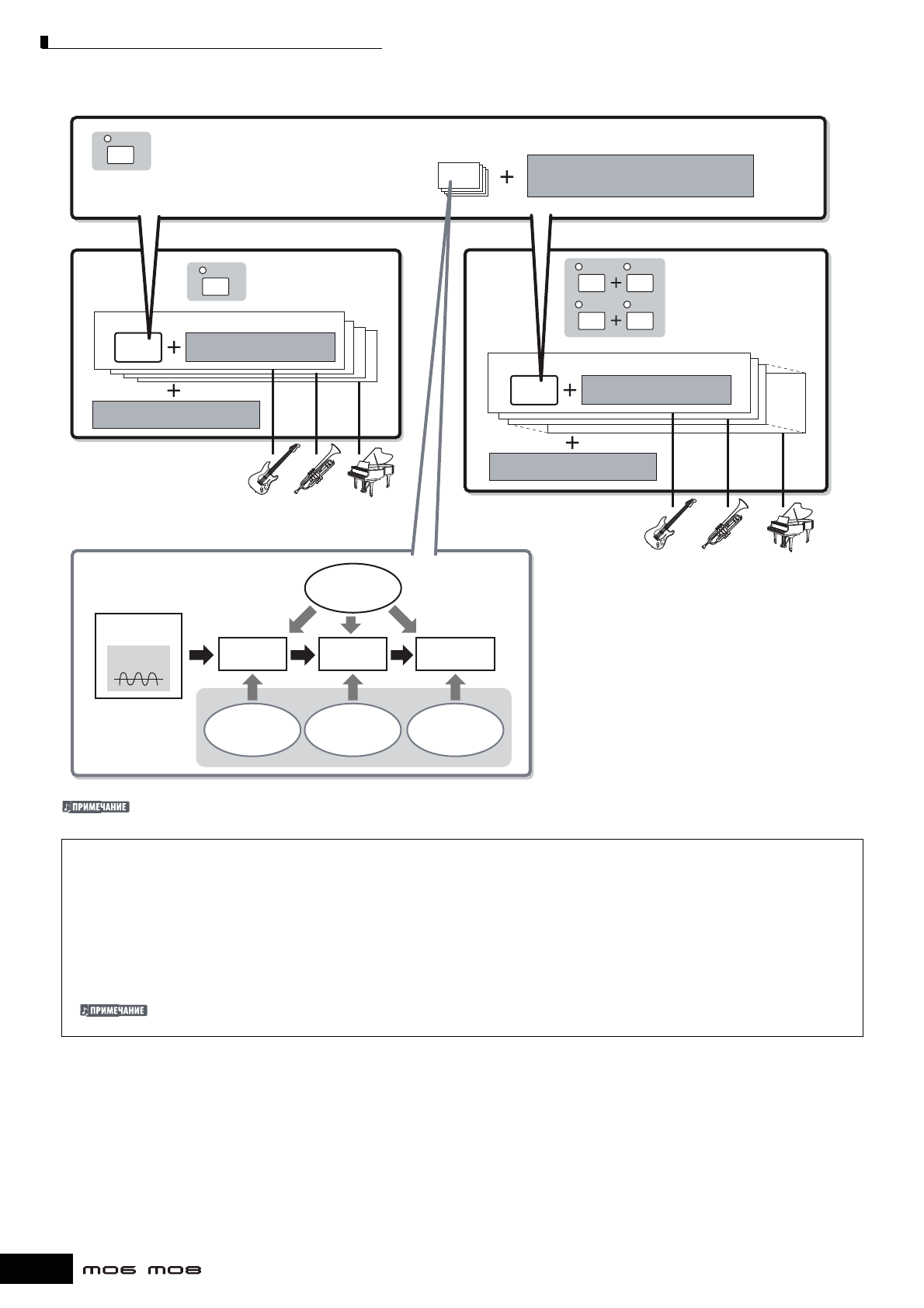 ПРИМЕЧАНИЕ

ПРИМЕЧАНИЕ

MO6 MO8