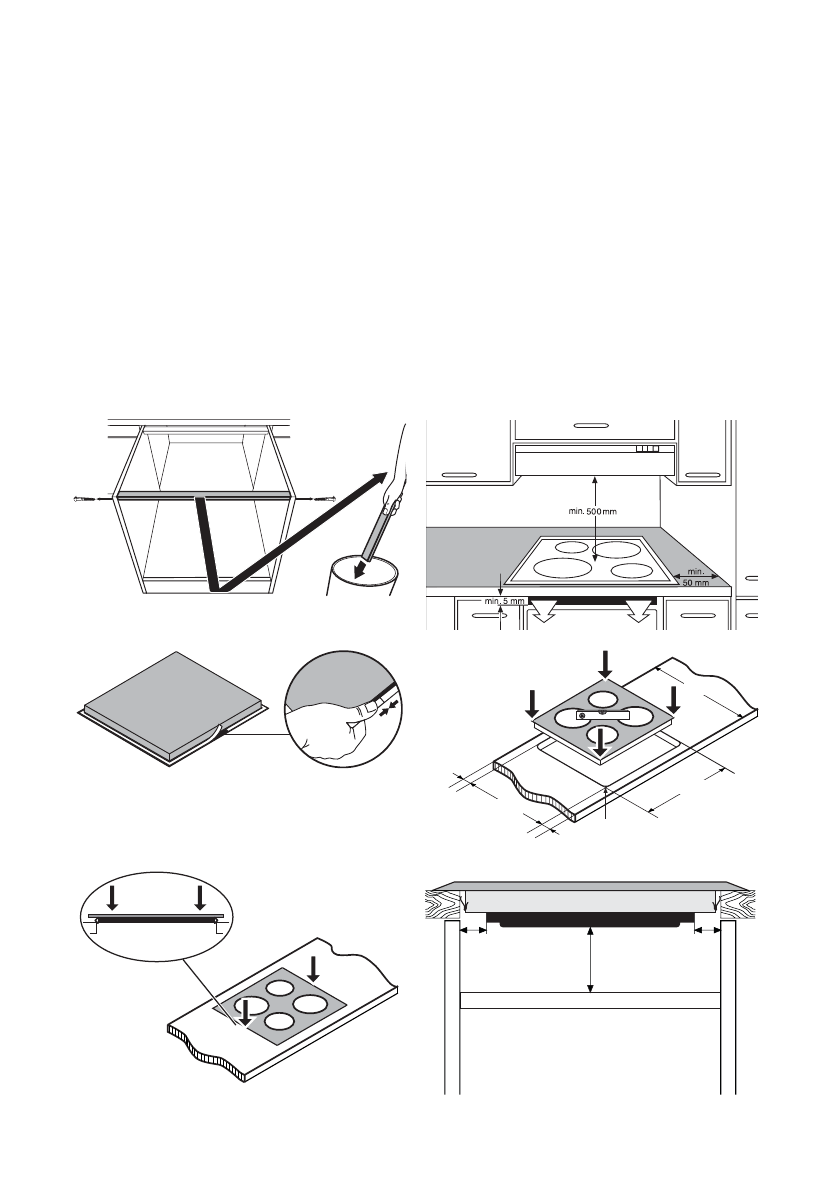 min. 500 mm

min. 50 mm

min. 5 mm