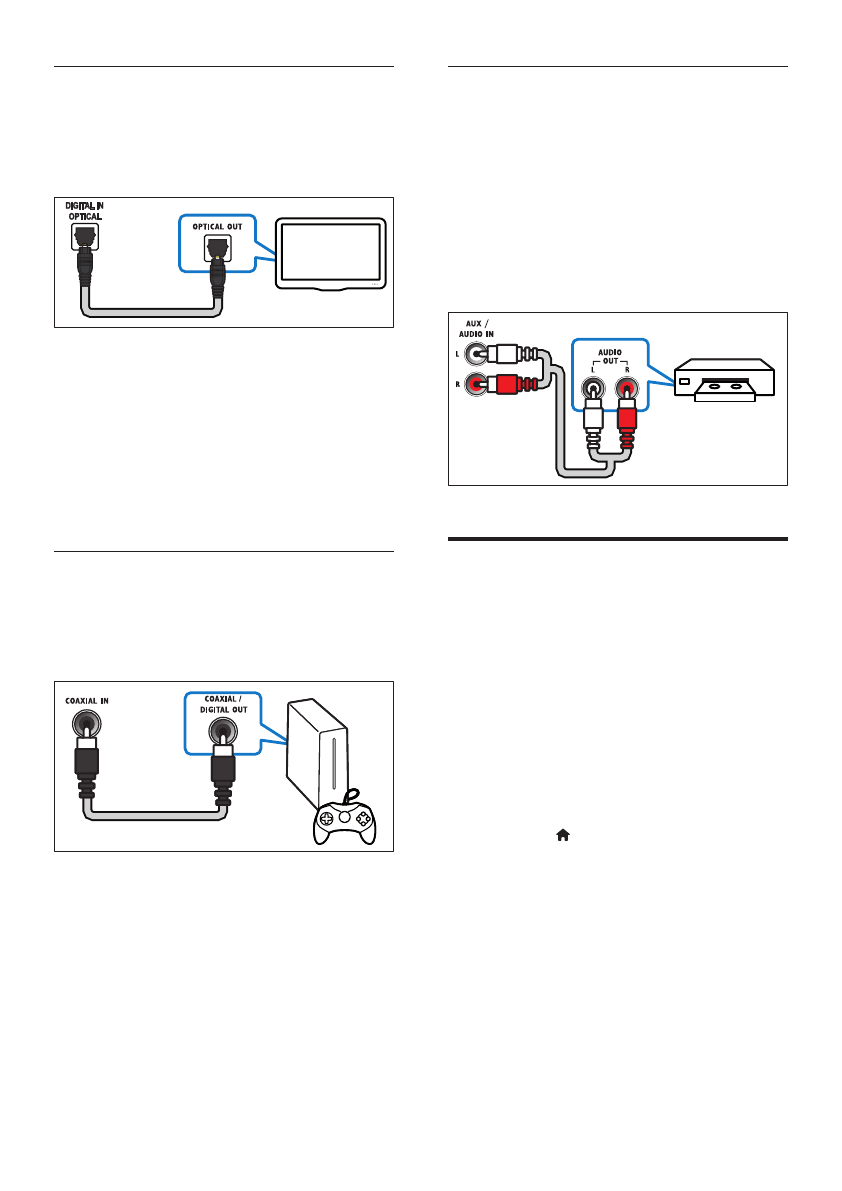 DIGITAL IN OPTICAL

OPTICAL OUT

COAXIAL IN

COAXIAL / DIGITAL OUT

AUX / AUDIO IN

L

R

AUDIO OUT

L

R