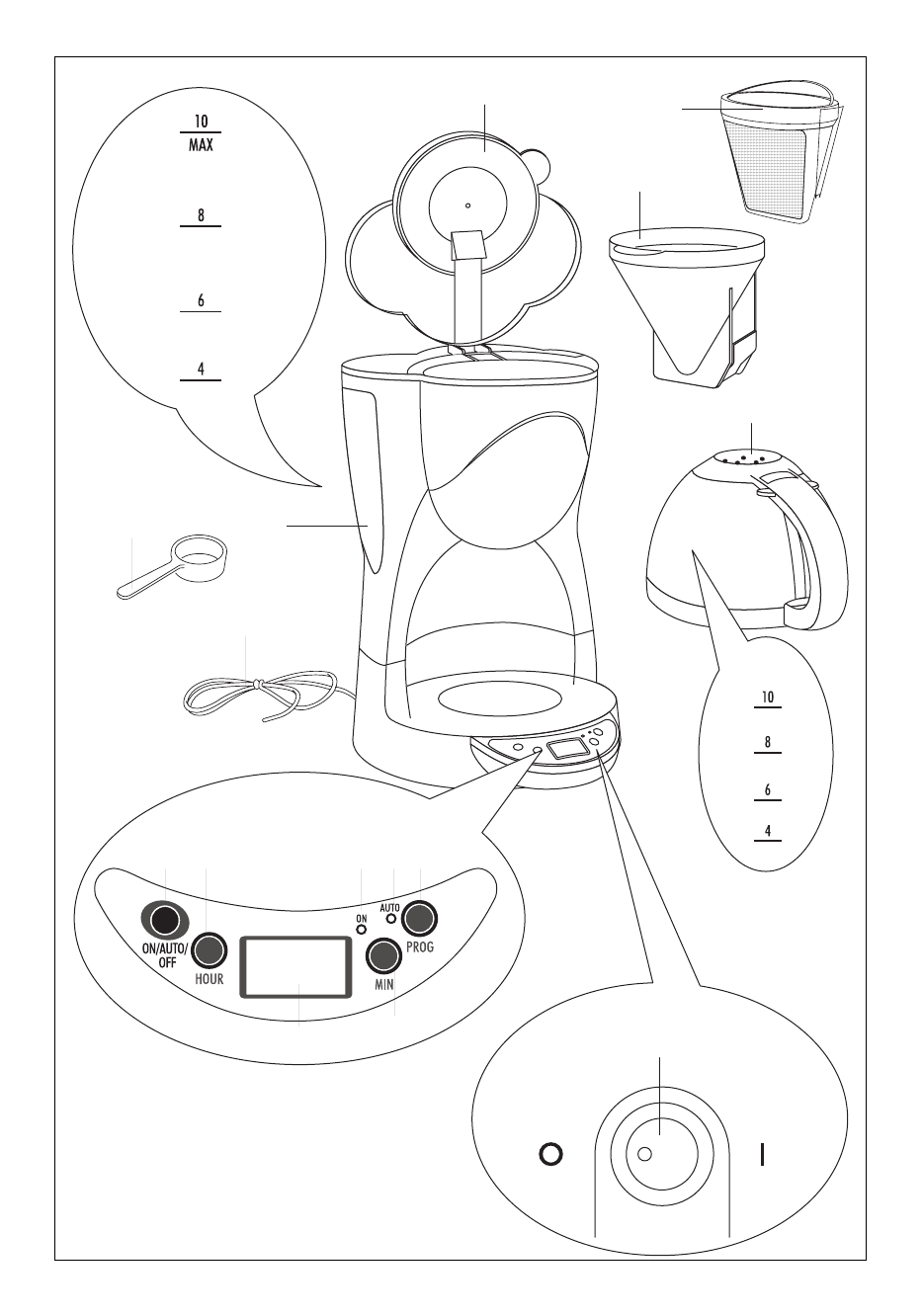 10
MAX

8

6

4

10

8

6

4

ON/AUTO/OFF

HOUR

ON

AUTO

PROG

MIN

O

I