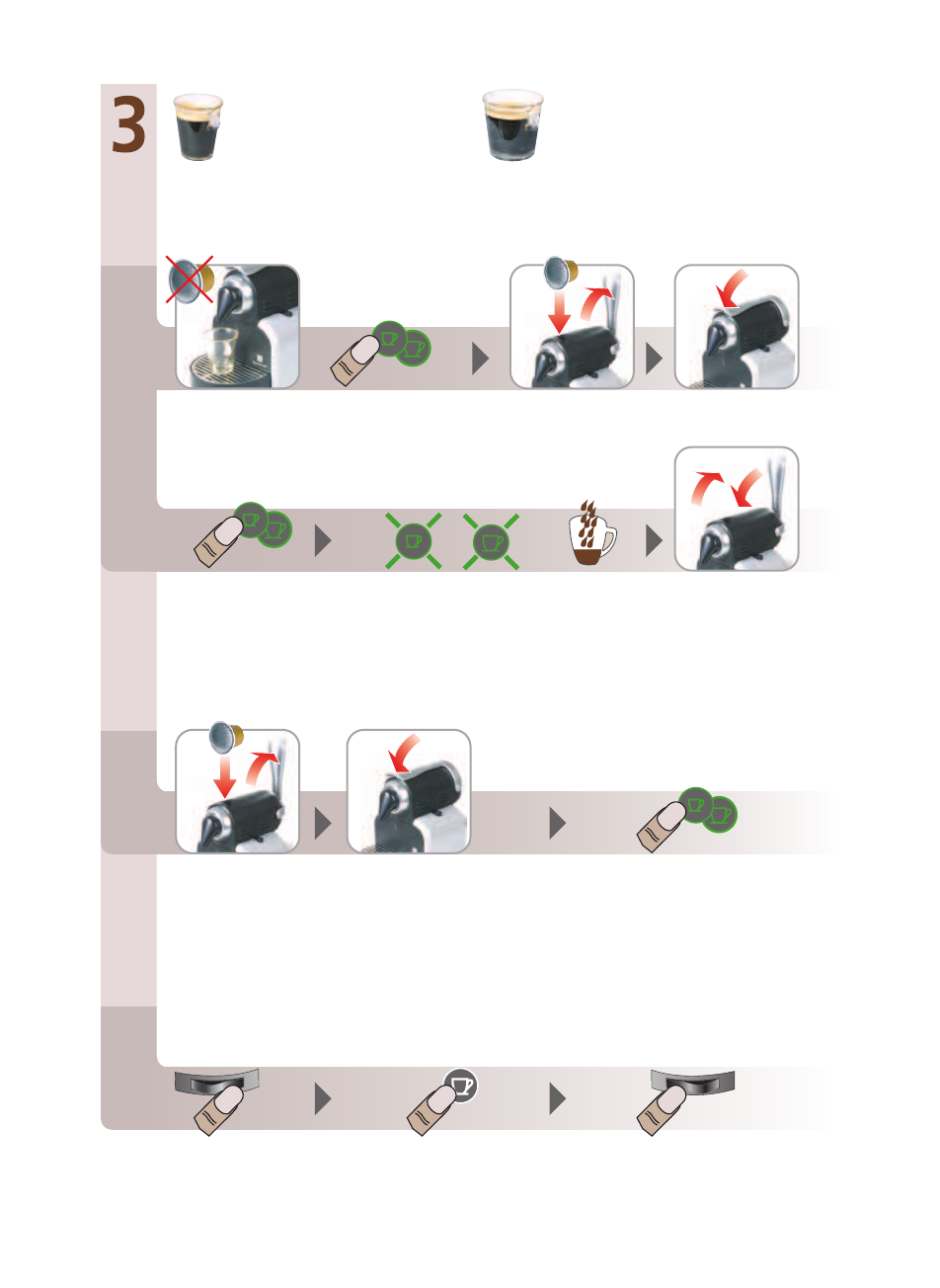 3