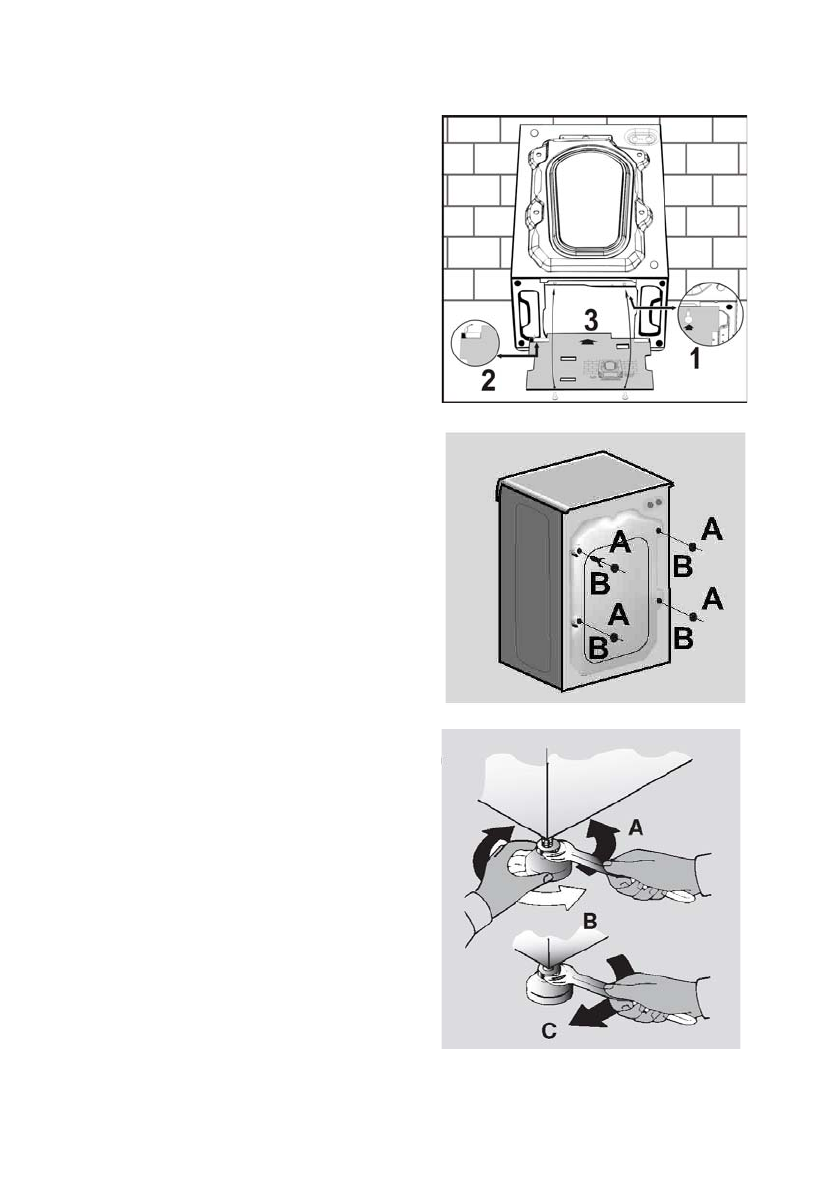 3
2
1

A
B
A
B
A
B
A
B

A
B
C