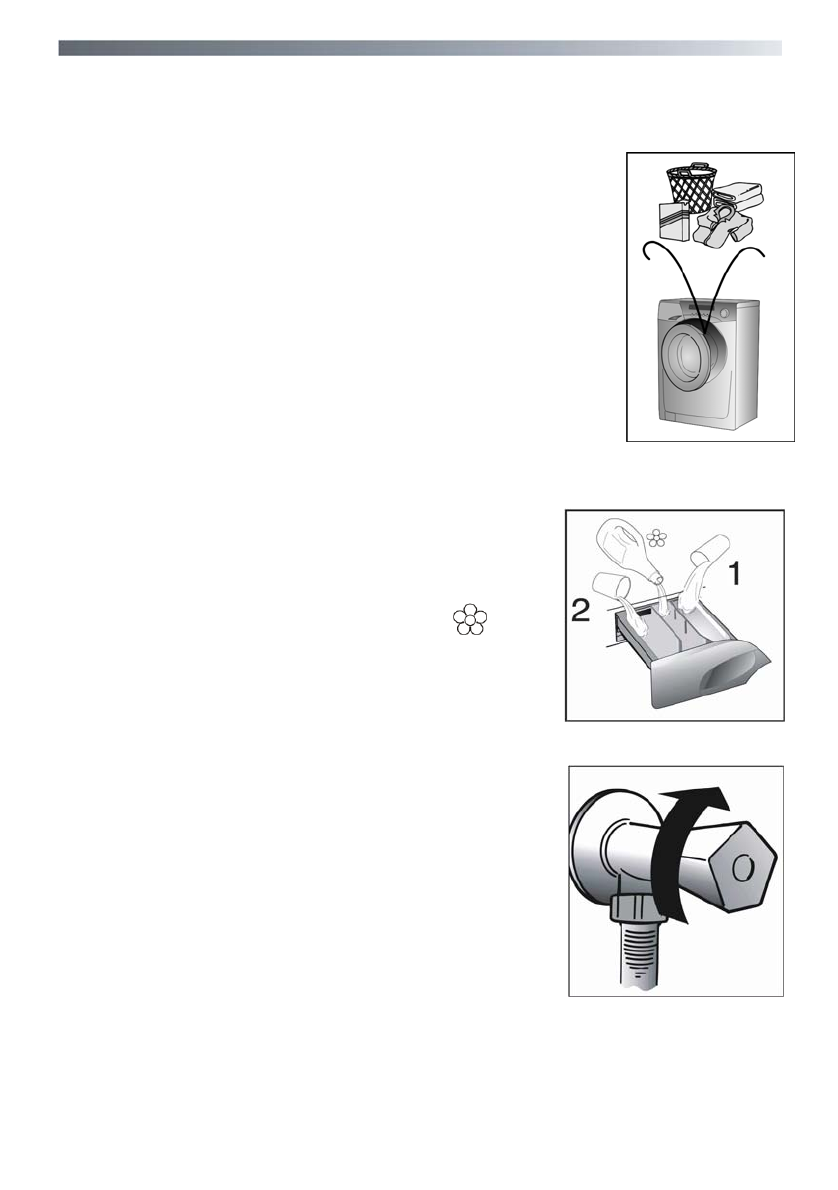 1

2