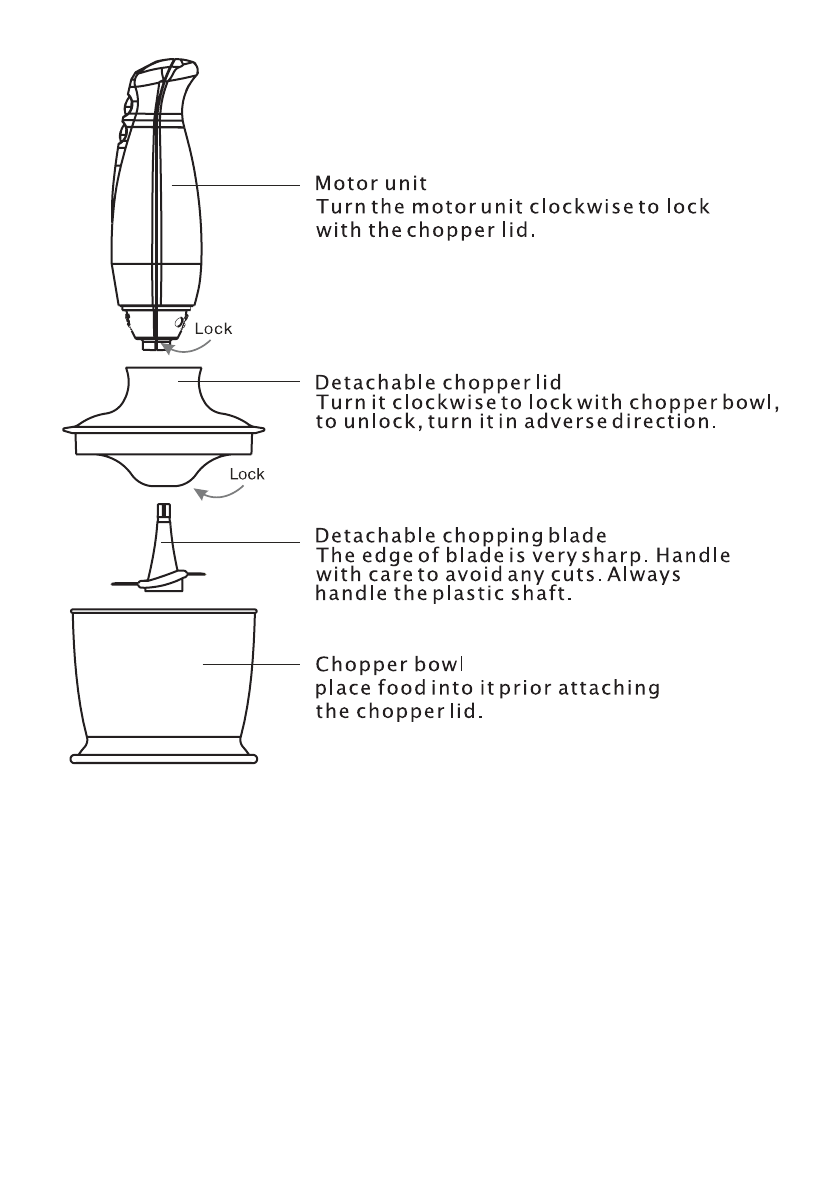 Motor unit
Turn the motor unit clockwise to lock with the chopper lid.

Lock

Detachable chopper lid
Turn it clockwise to lock with chopper bowl, to unlock, turn it in adverse direction.

Lock

Detachable chopping blade
The edge of blade is very sharp. Handle with care to avoid any cuts. Always handle the plastic shaft.

Chopper bowl
place food into it prior attaching the chopper lid.