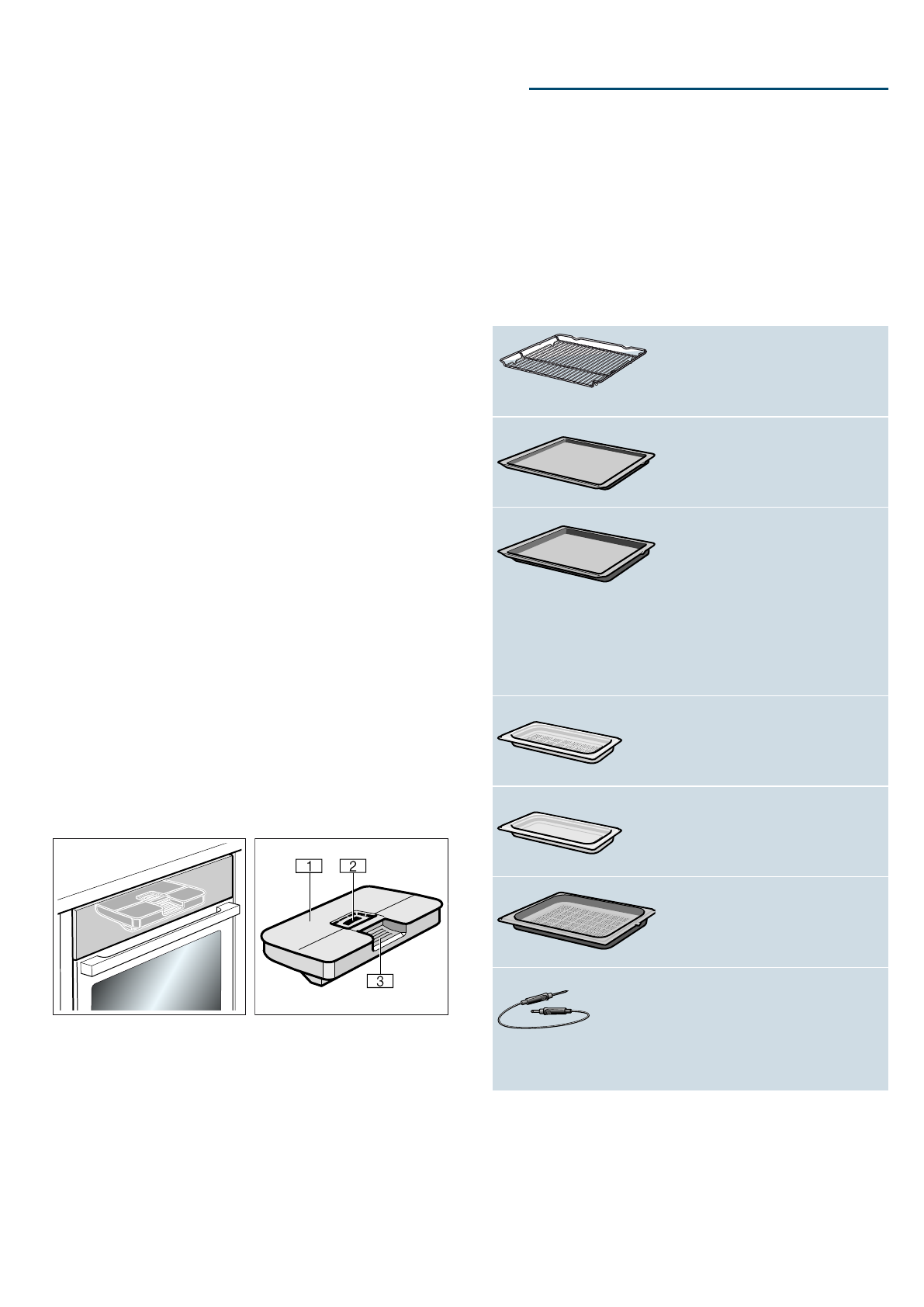 1

2

3