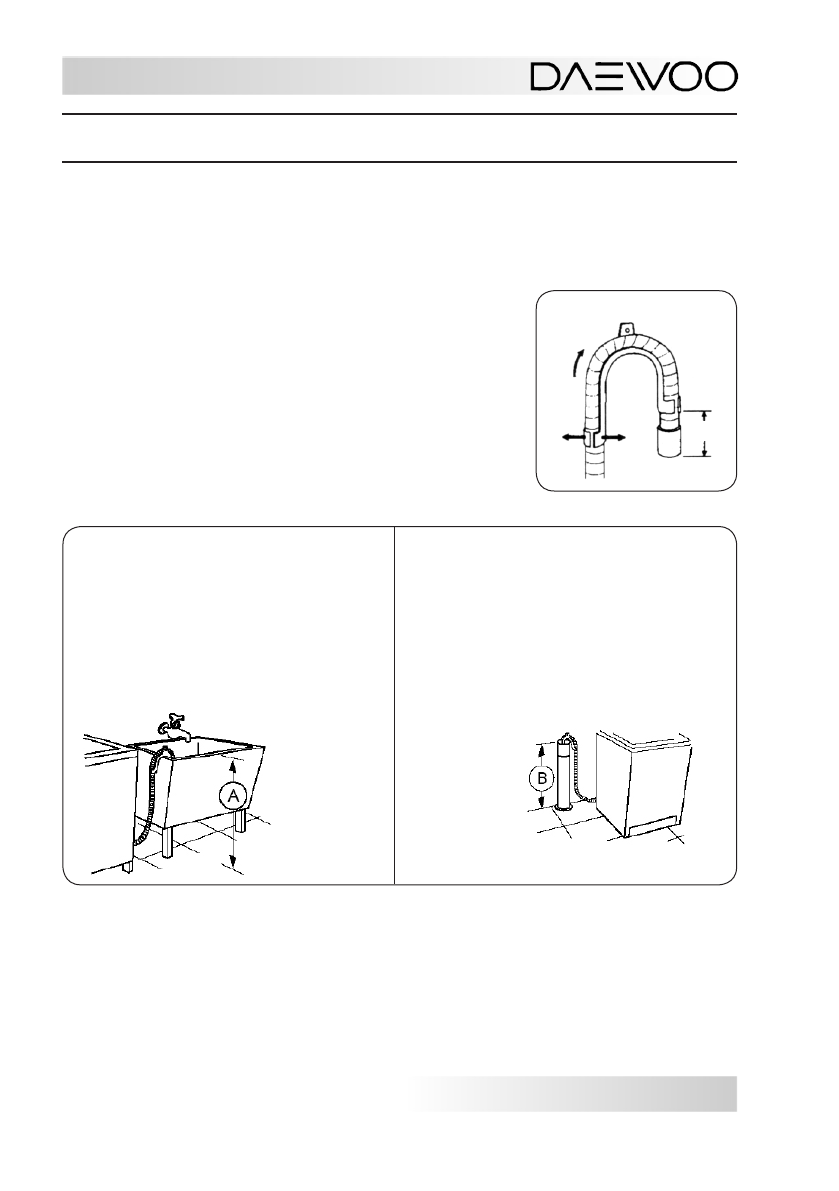 DAEWOO

A

B