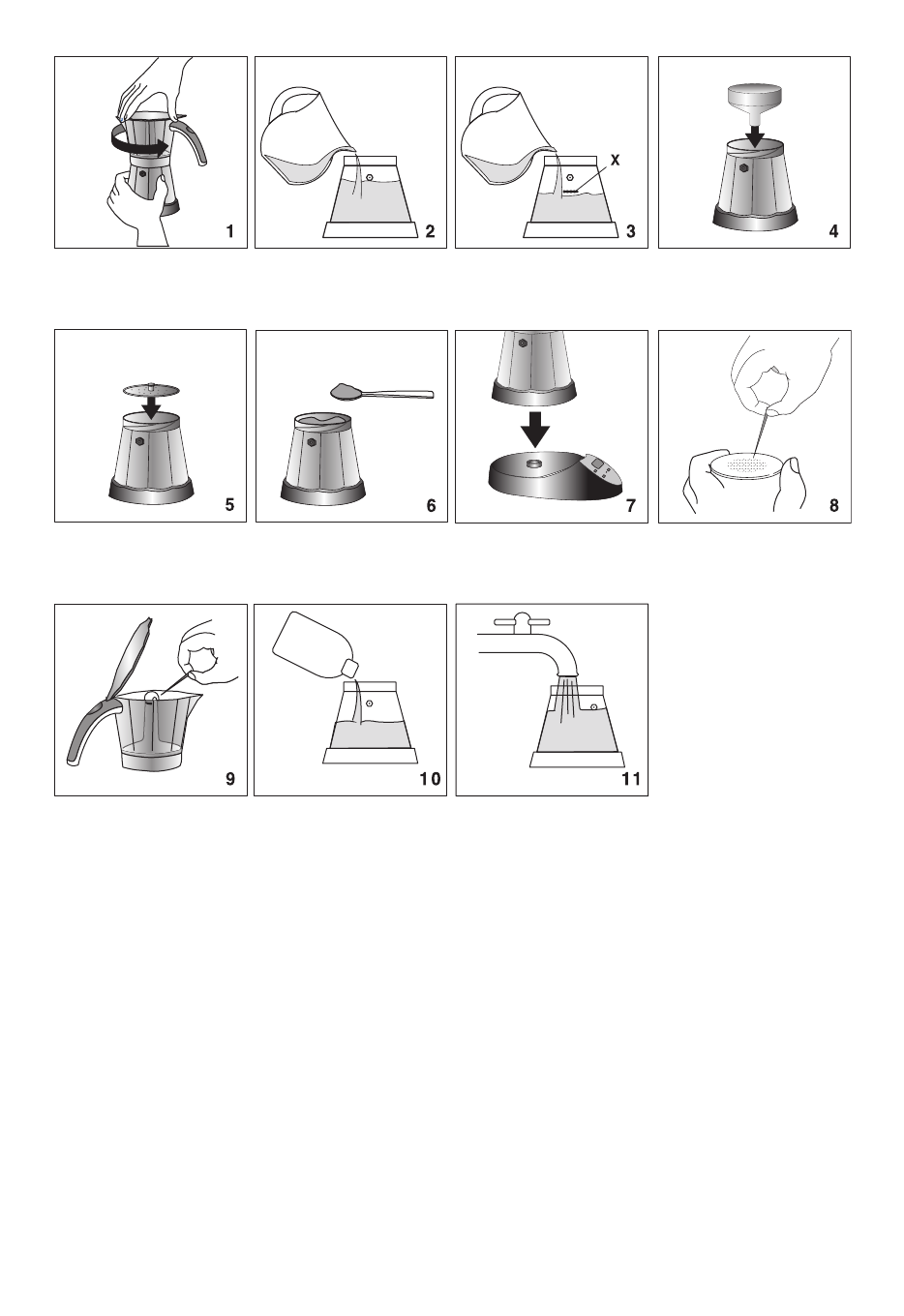 1

2

X

3

4

5

6

7

8

9

10

11