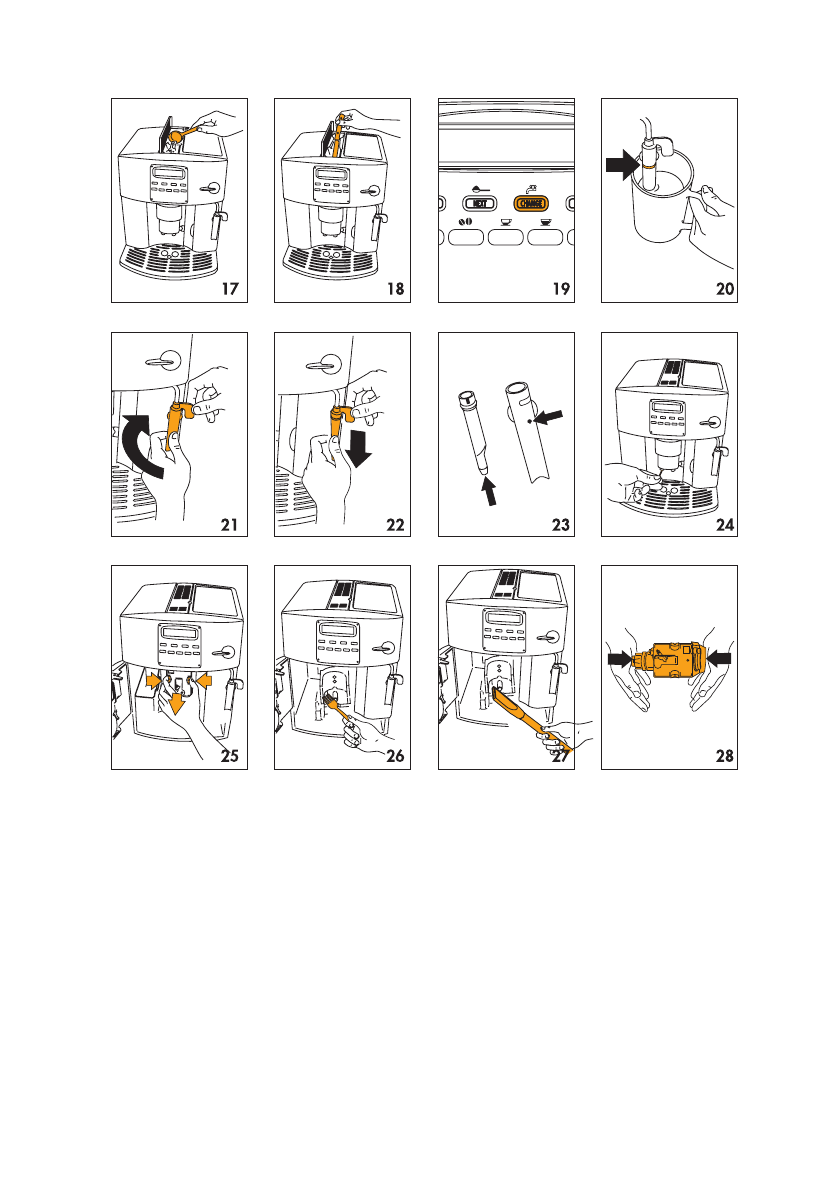 17

18

NEXT

CHANGE

19

20

21

22

23

24

25

26

27

28