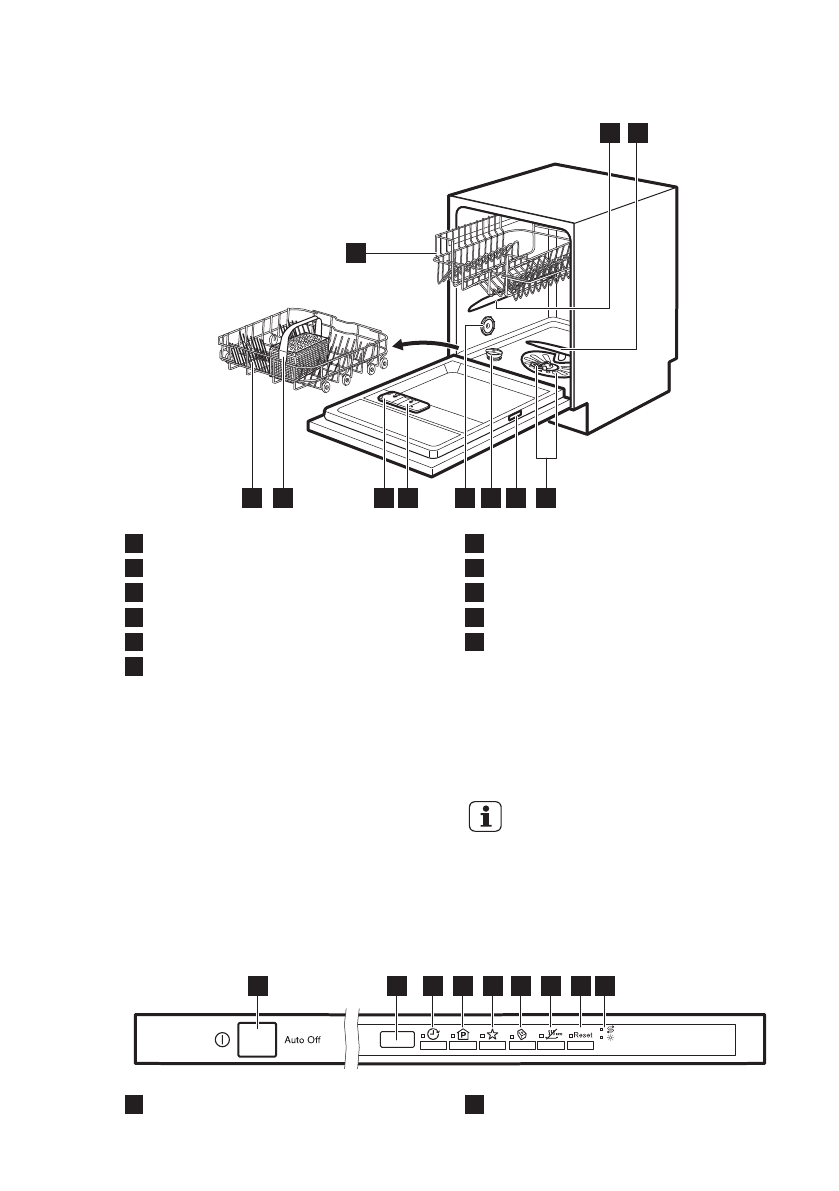 Auto Off

Reset