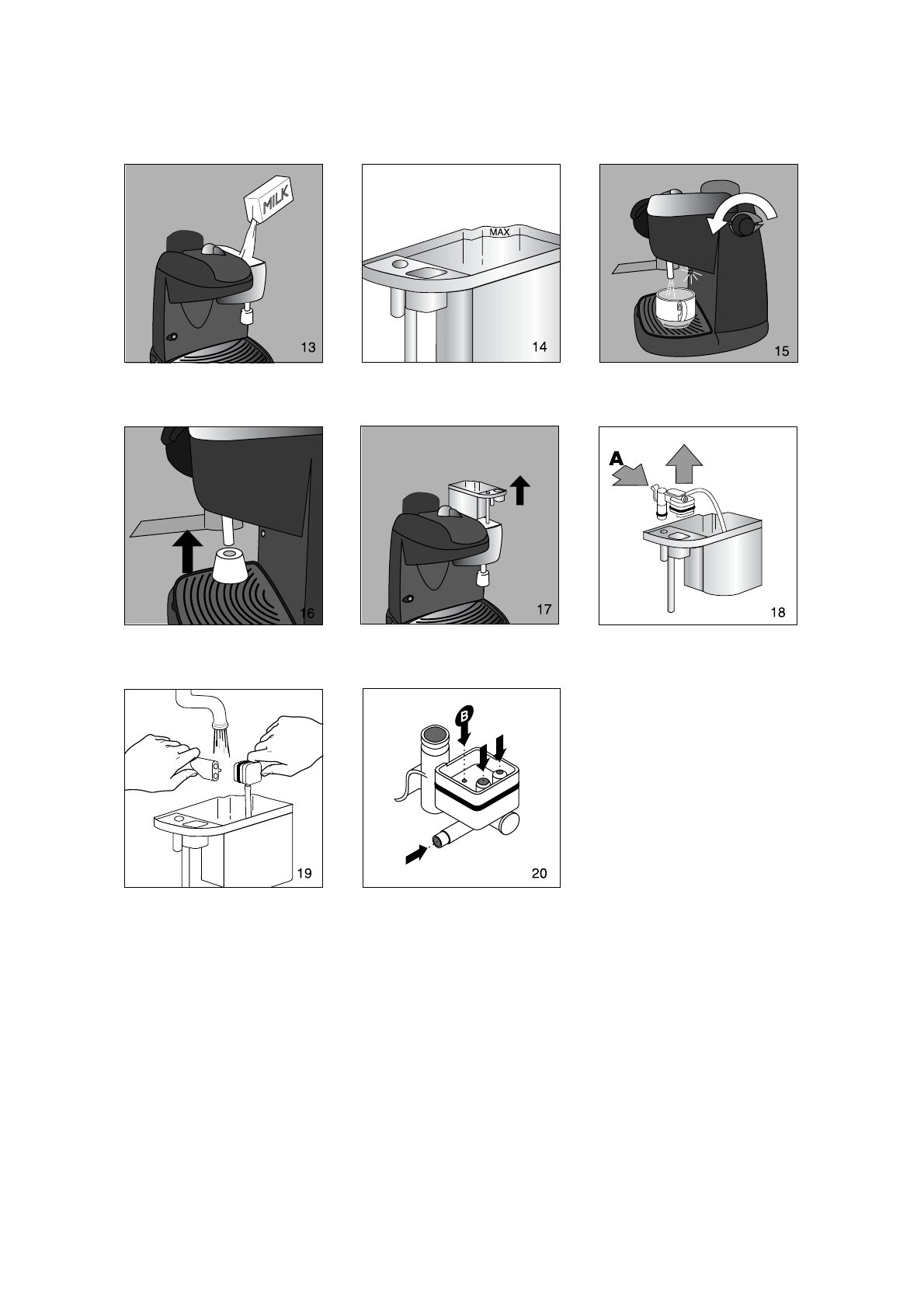 MILK

13

MAX

14

15

16

17

A

18

19

B

20