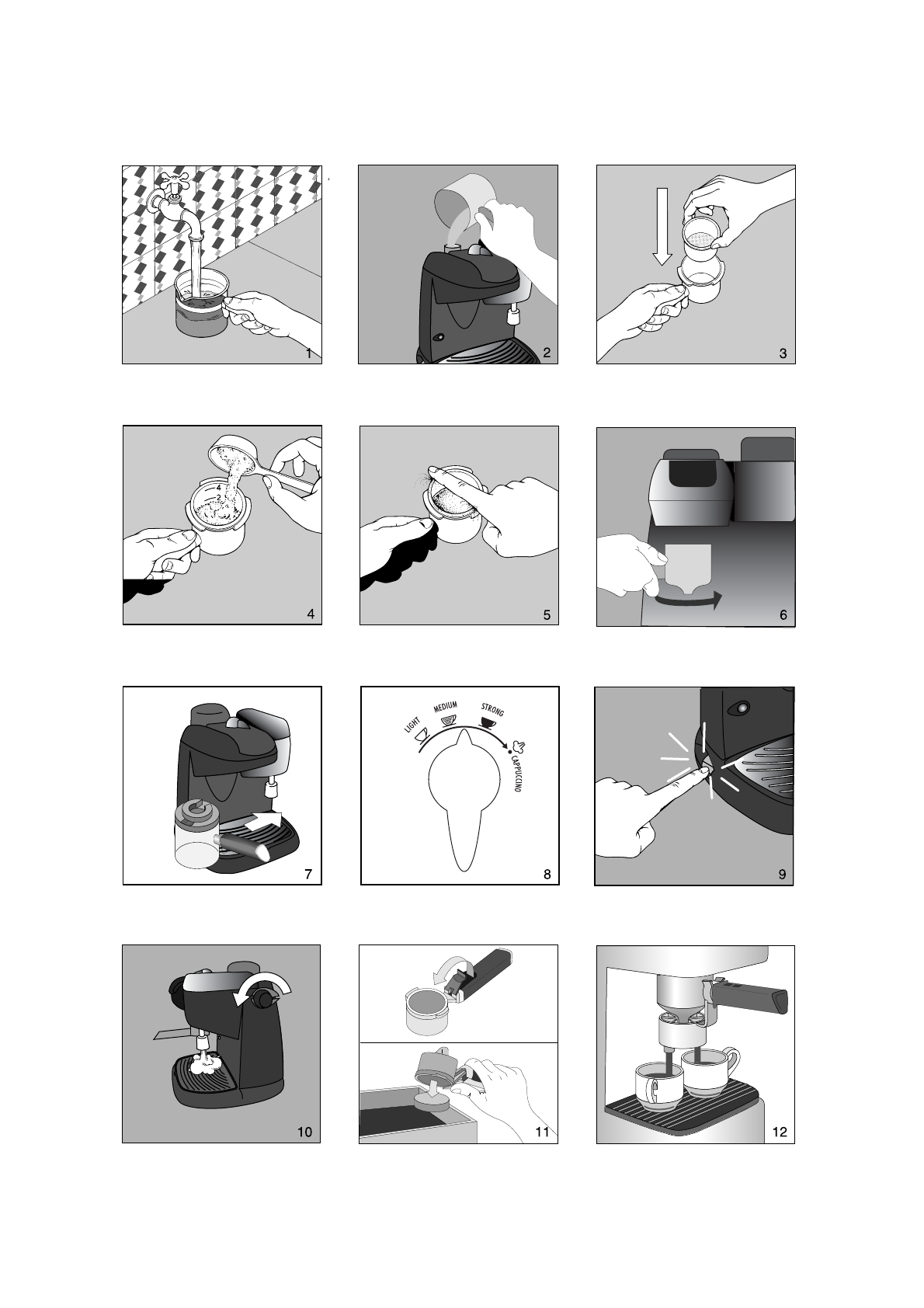 1
2
3
4
2
4
5
6
7
LIGHT
MEDIUM
STRONG
CAPPUCCINO
8
9
10
11
12