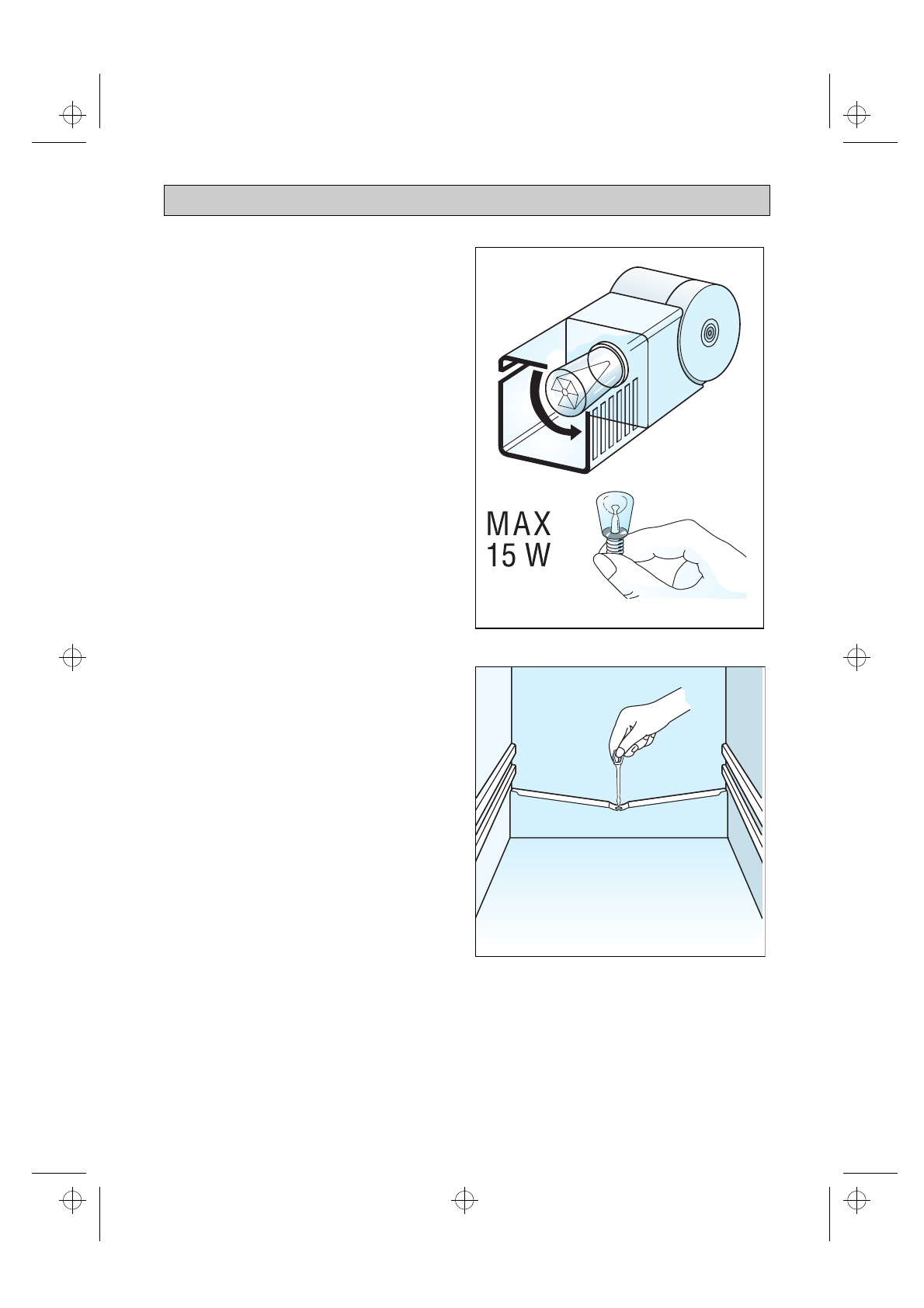 MAX
15 W