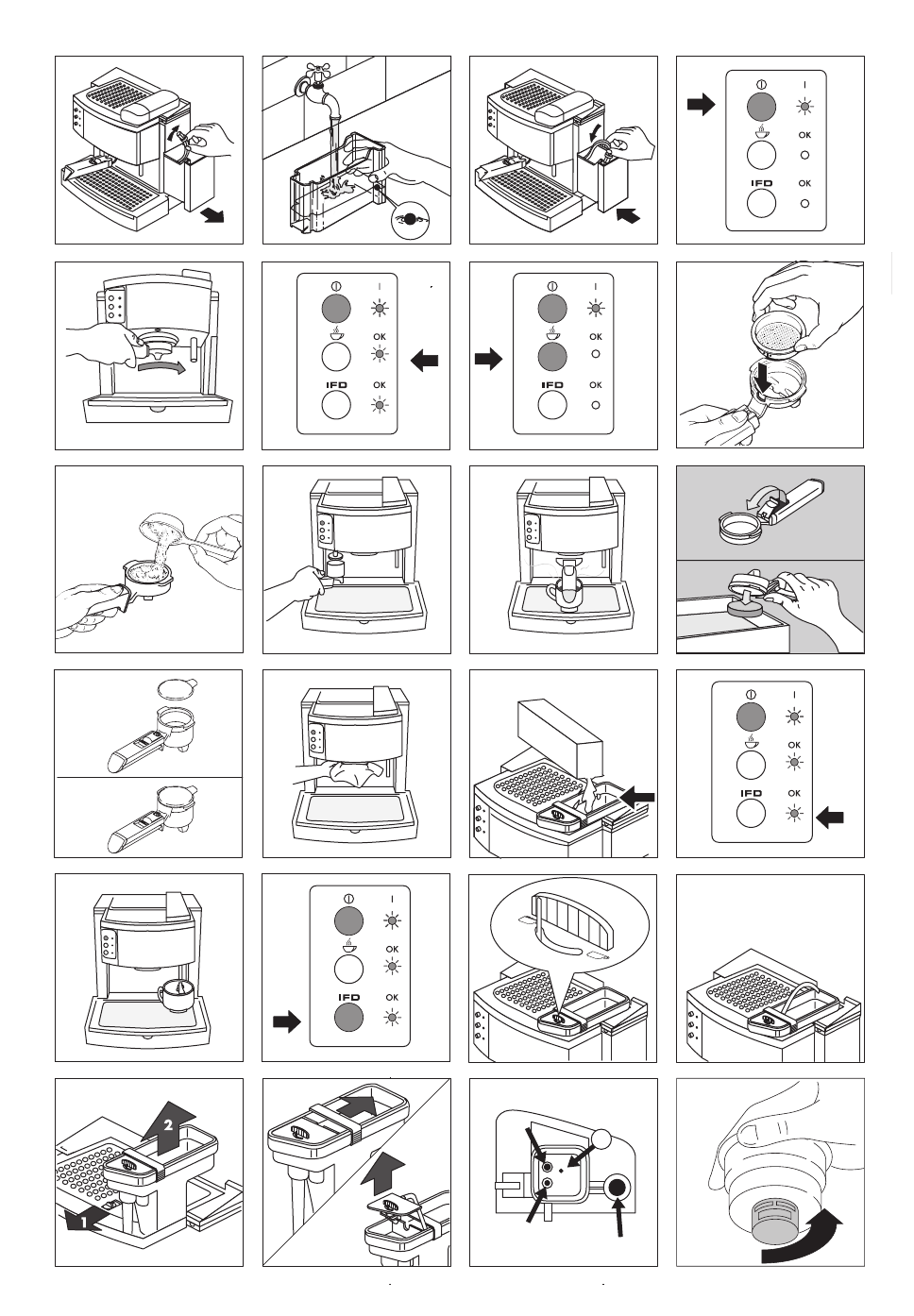 I
OK
IFD
OK

I
OK
IFD
OK

I
OK
IFD
OK

I
OK
IFD
OK

I
OK
IFD
OK

2
1