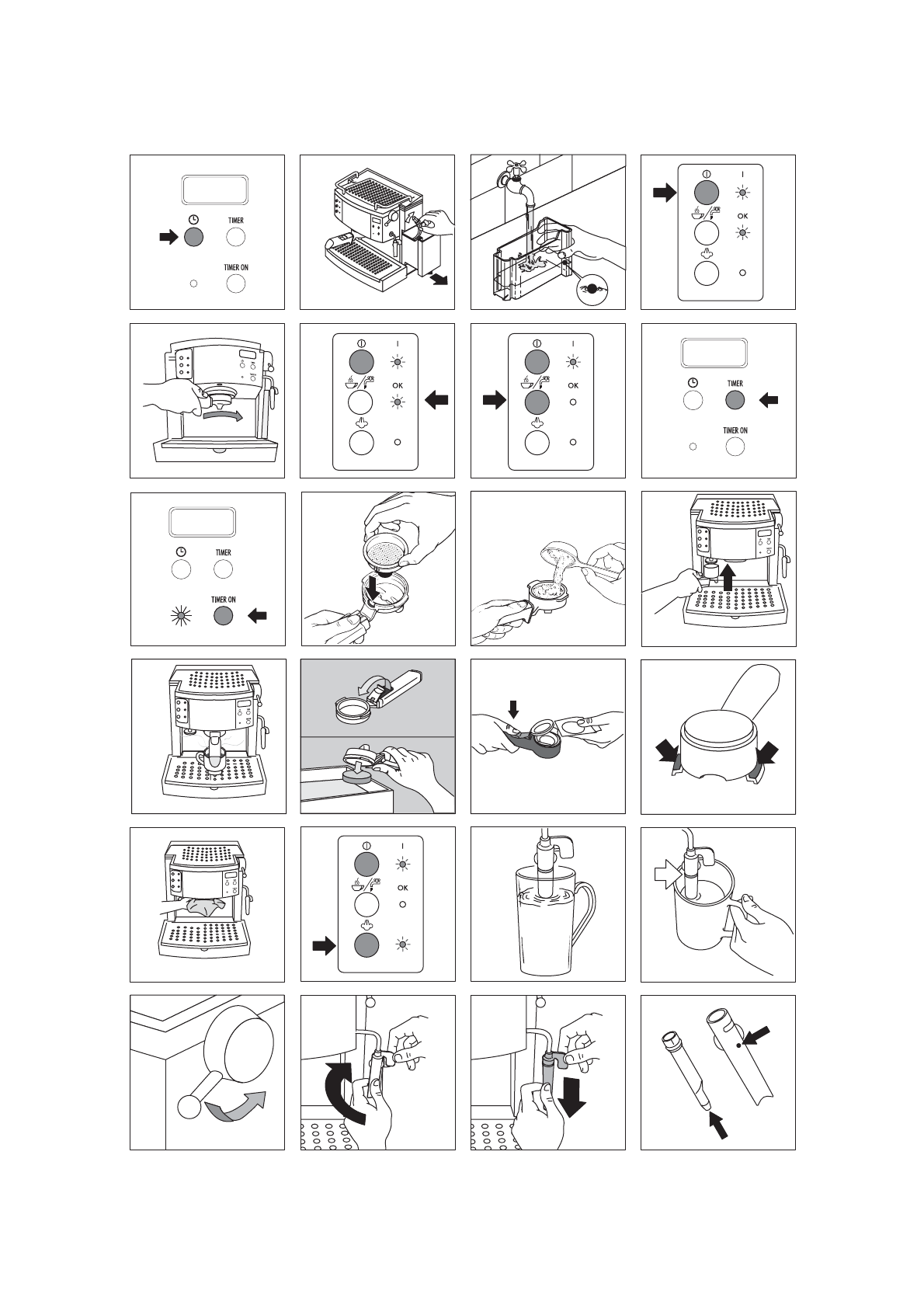 TIMER
TIMER ON

I
OK

I
OK

I
OK

TIMER
TIMER ON

TIMER
TIMER ON

I
OK