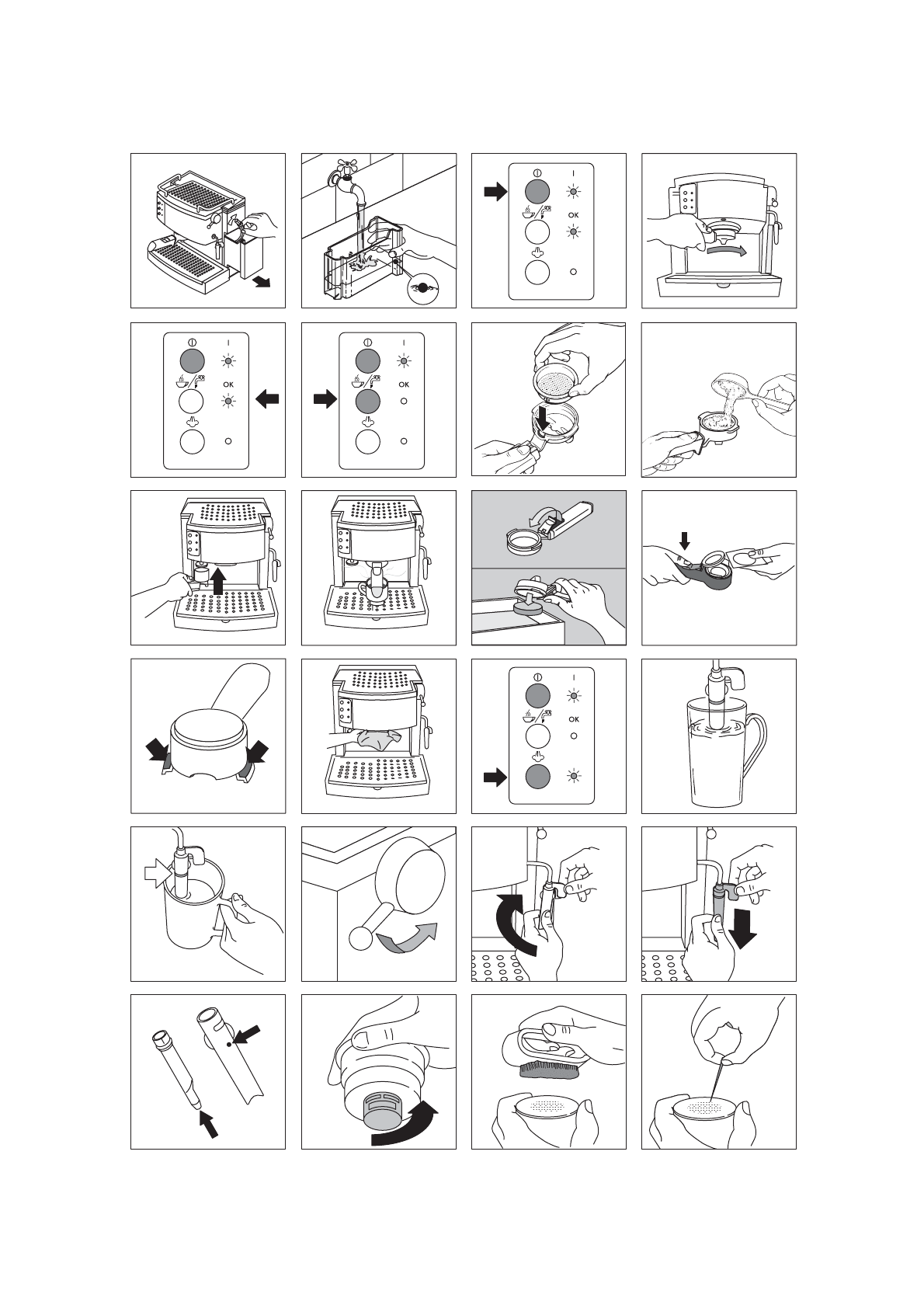 I
OK

I
OK

I
OK

I
OK