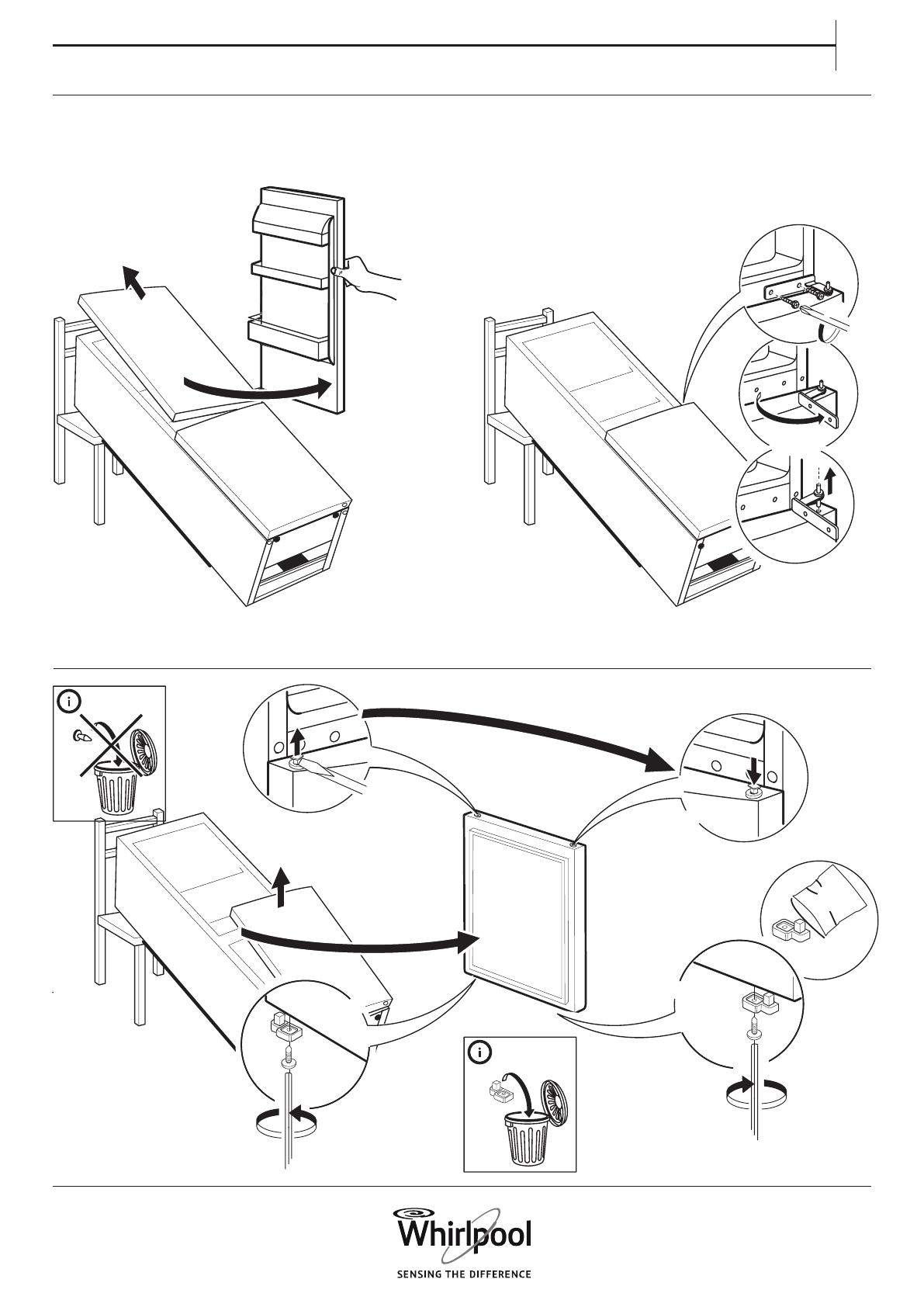 Whirlpool
SENSING THE DIFFERENCE