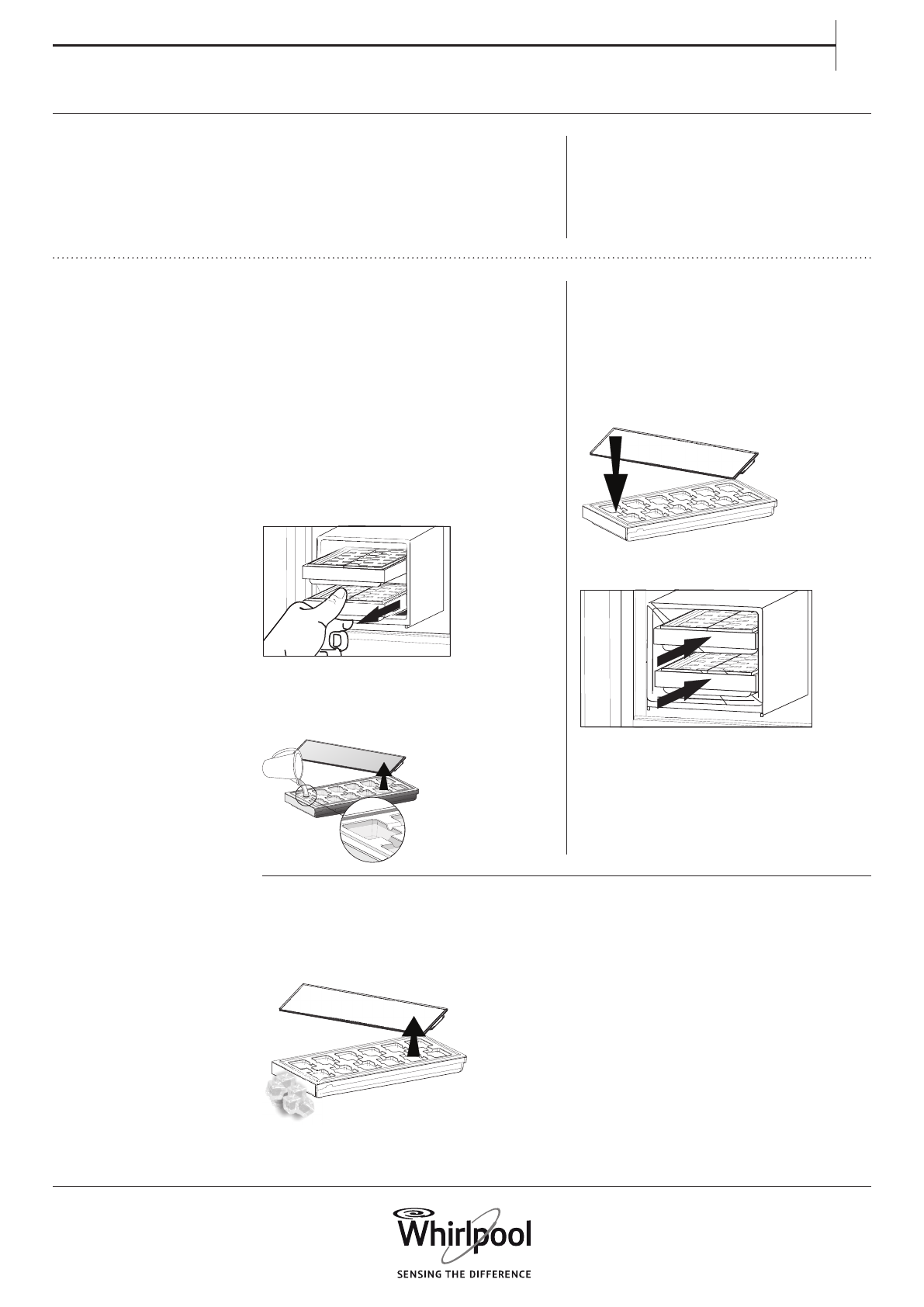 Whirlpool

SENSING THE DIFFERENCE