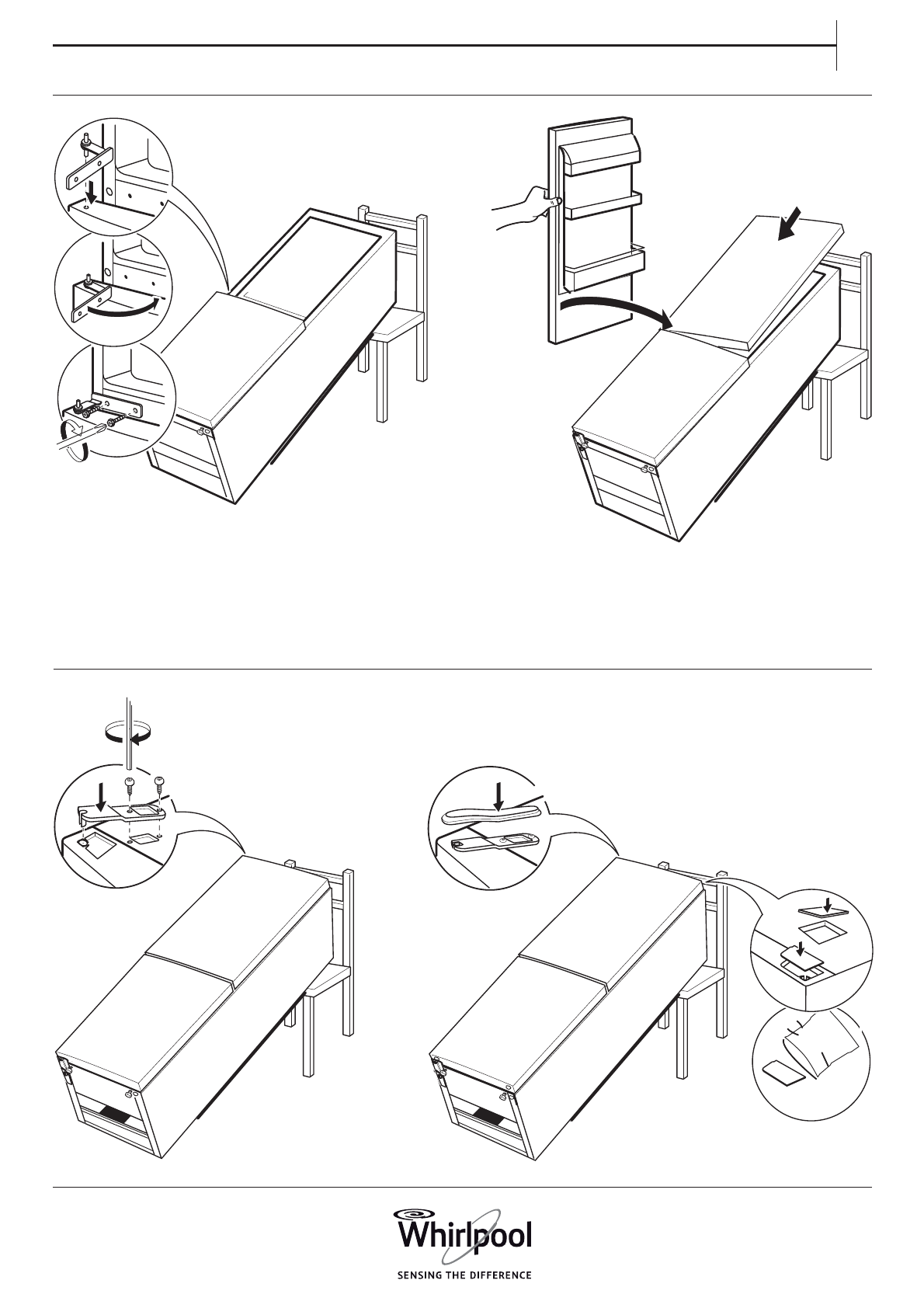 Whirlpool
SENSING THE DIFFERENCE