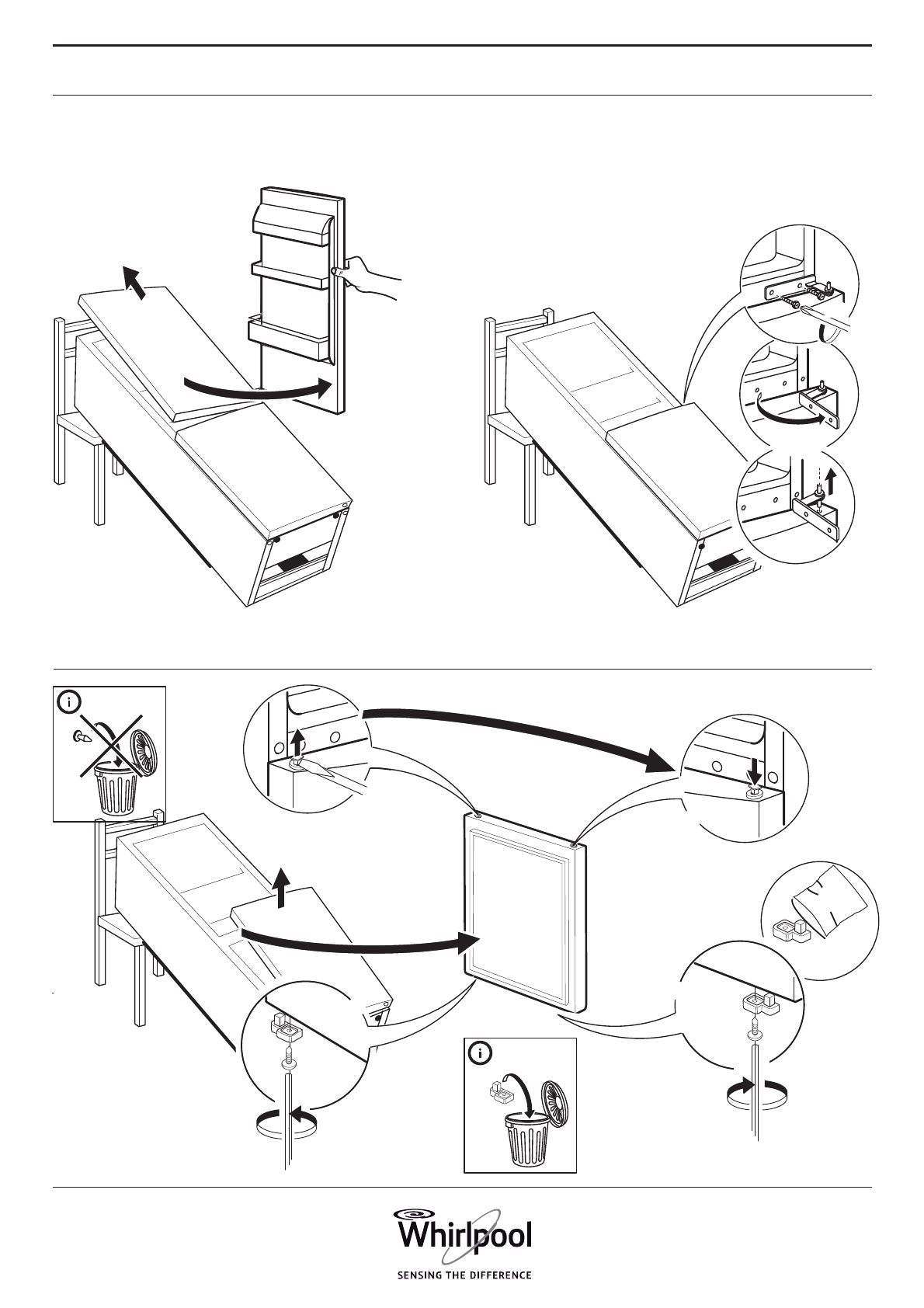 i

i

Whirlpool
SENSING THE DIFFERENCE