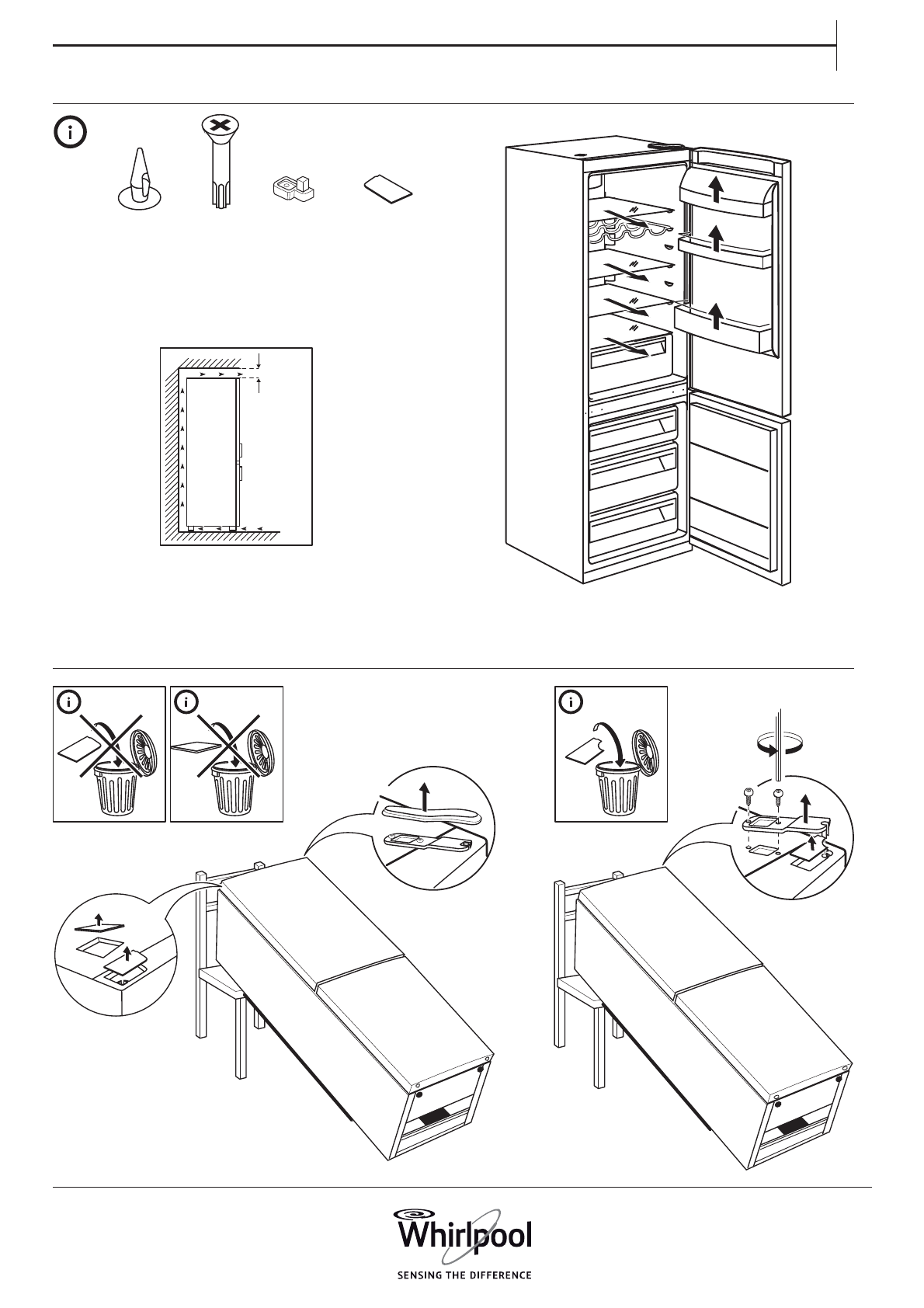 Whirlpool
SENSING THE DIFFERENCE