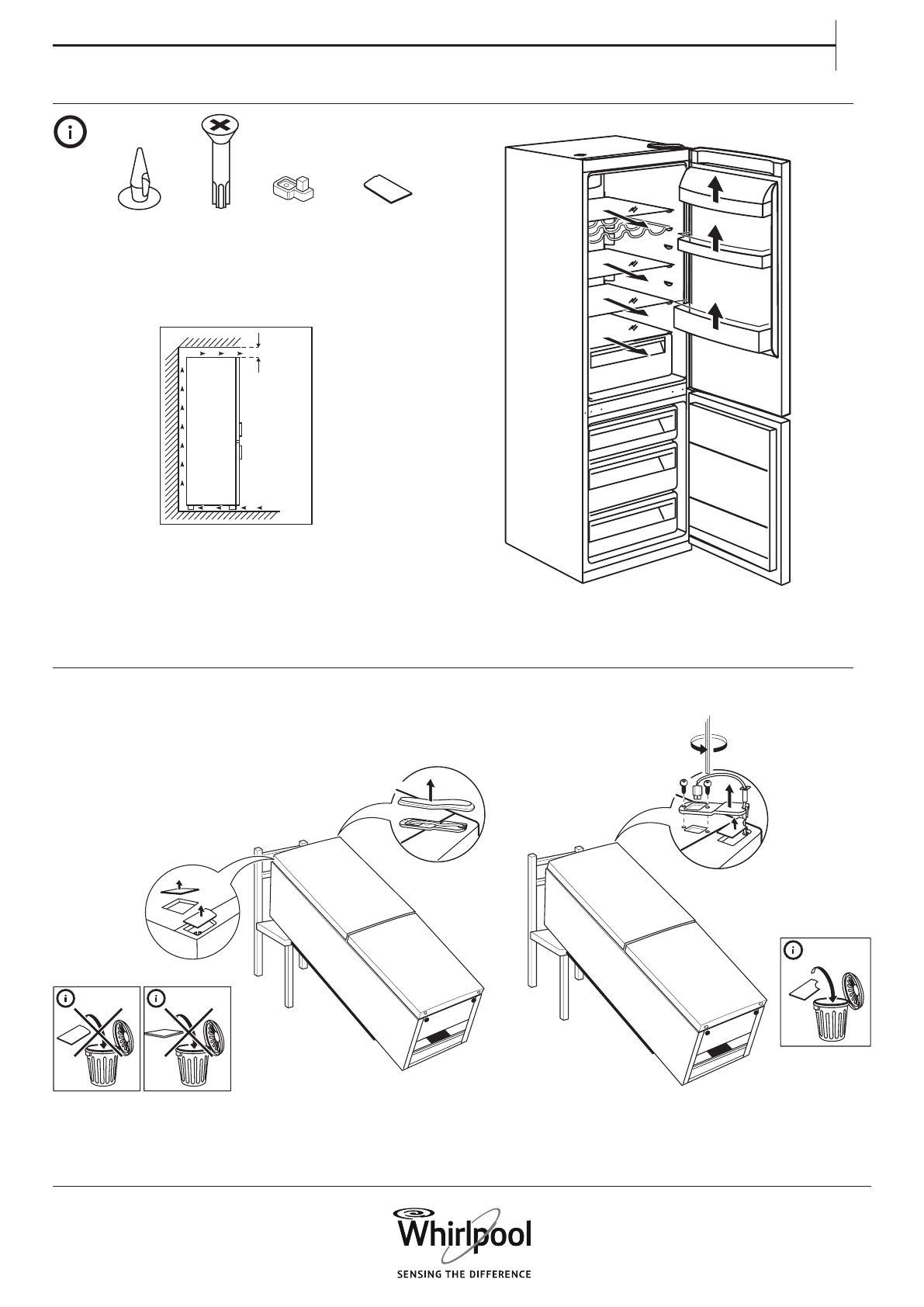 Whirlpool
SENSING THE DIFFERENCE