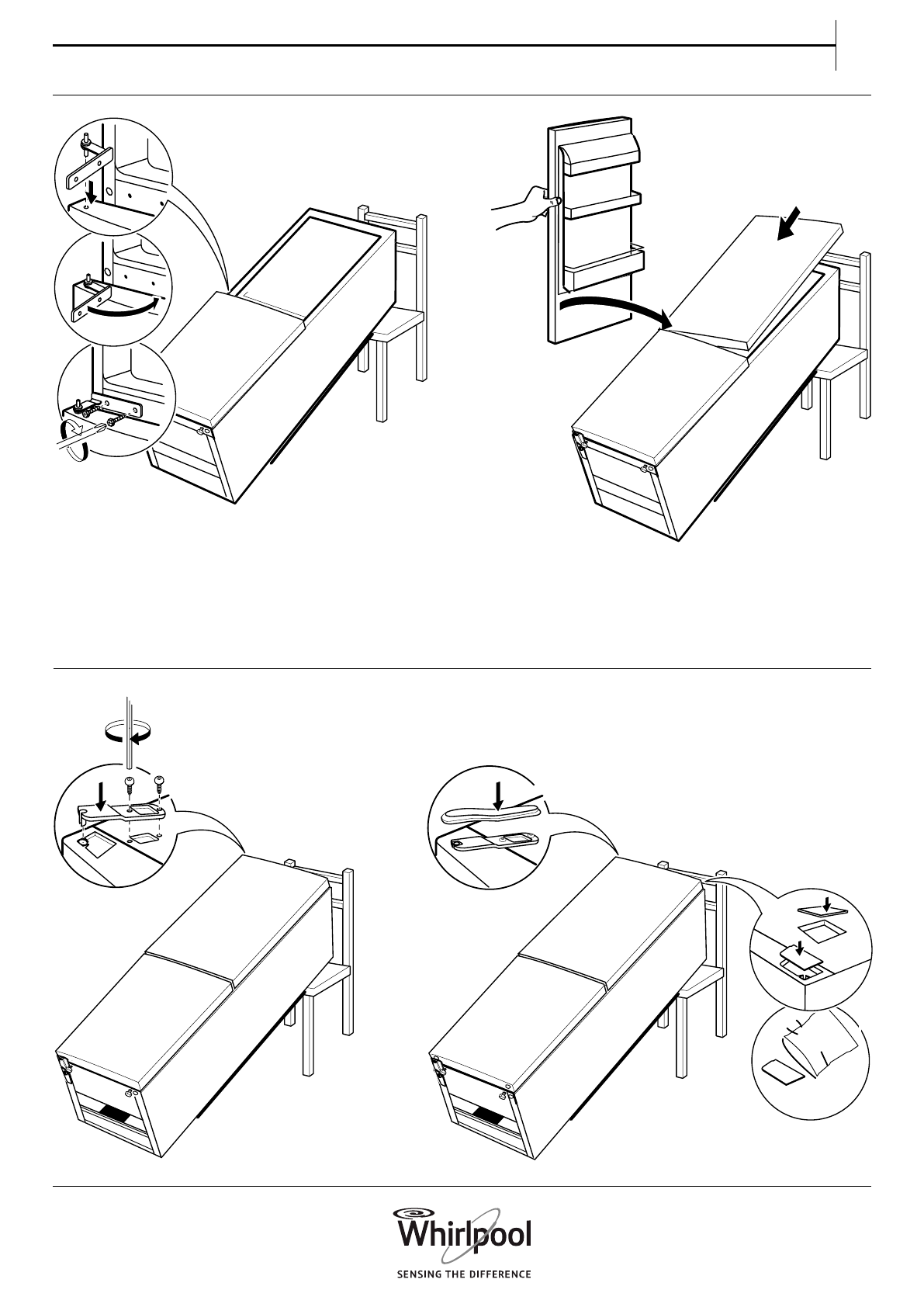 Whirlpool
SENSING THE DIFFERENCE