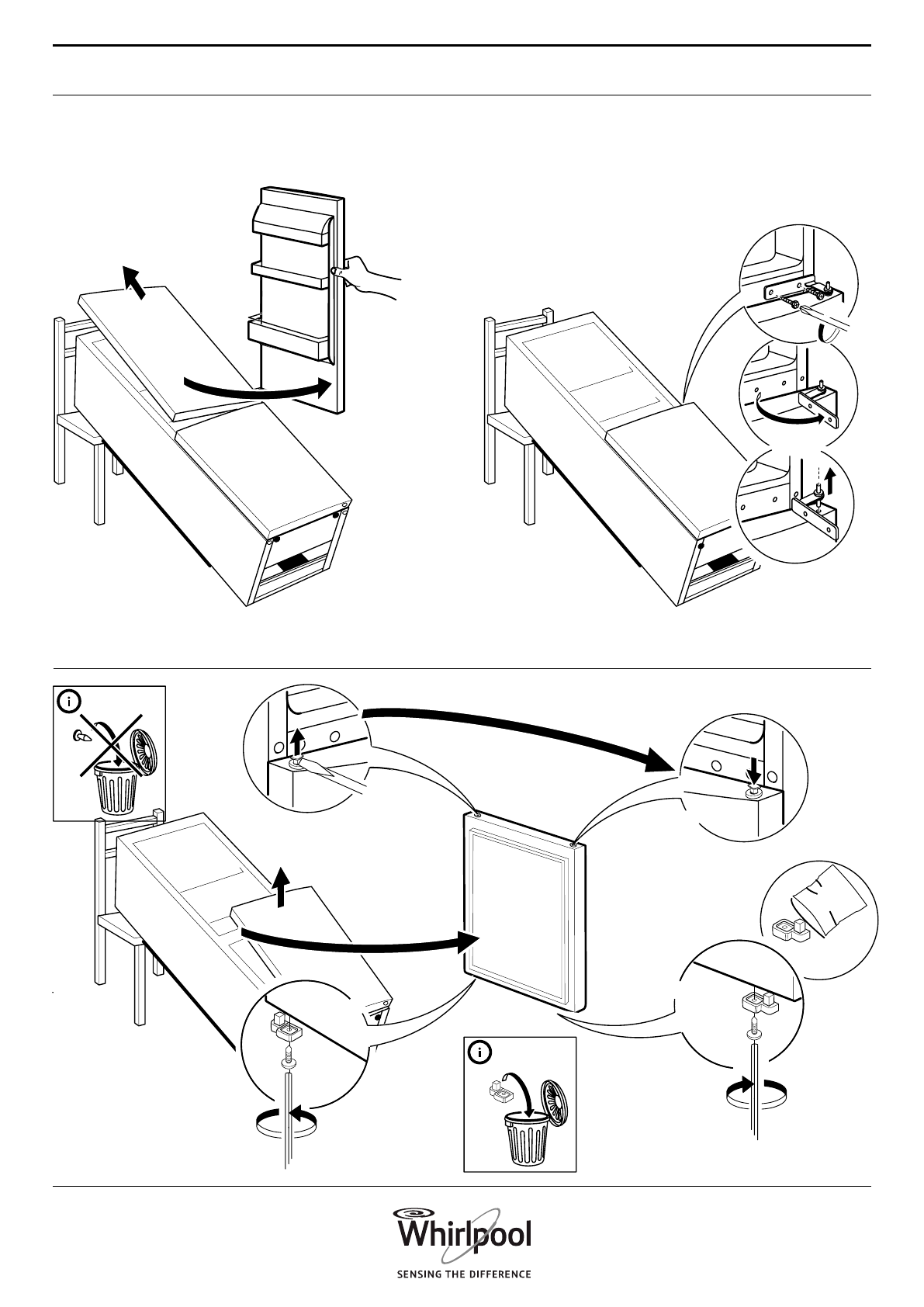 i

i

Whirlpool
SENSING THE DIFFERENCE