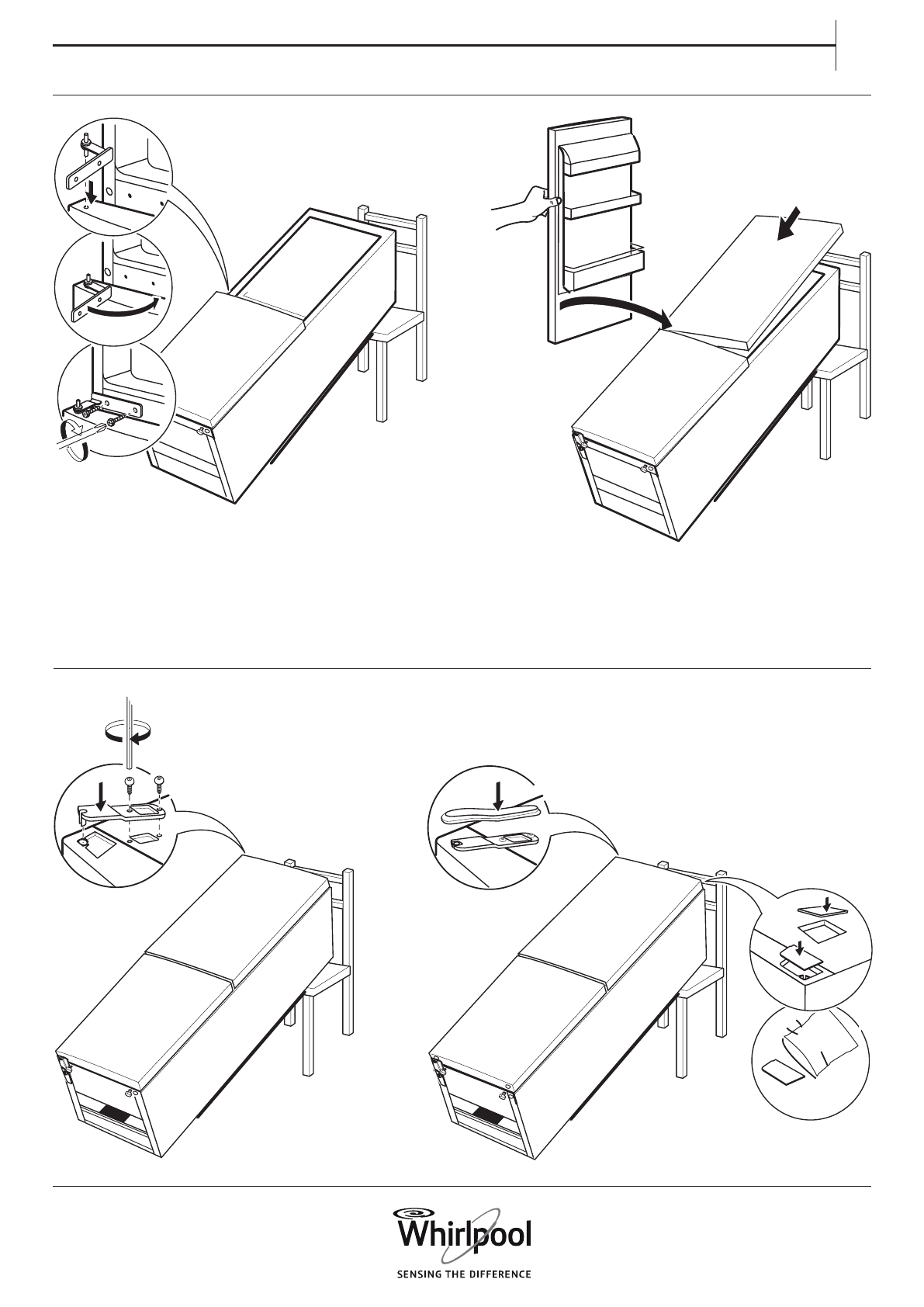 Whirlpool
SENSING THE DIFFERENCE