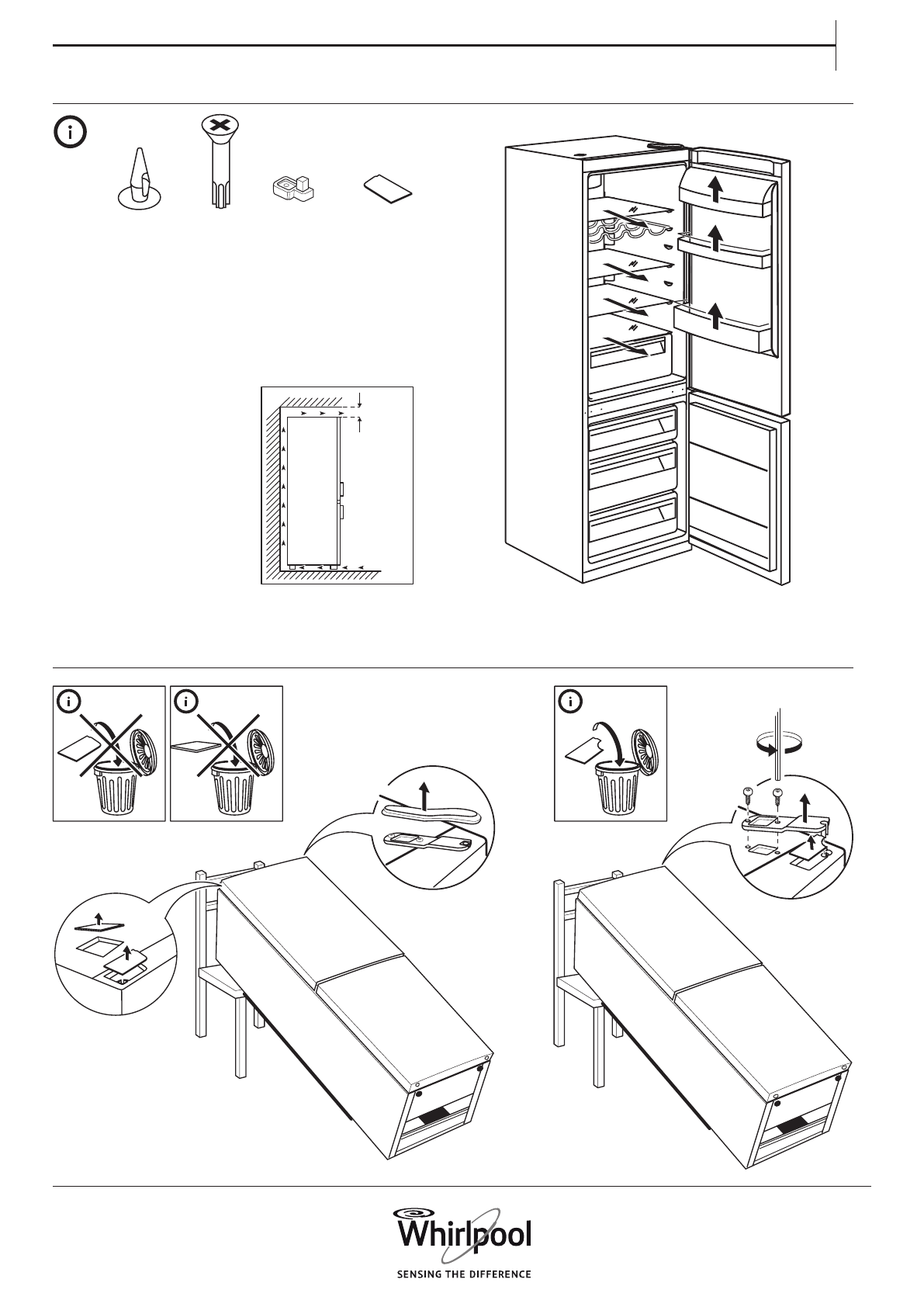 Whirlpool
SENSING THE DIFFERENCE