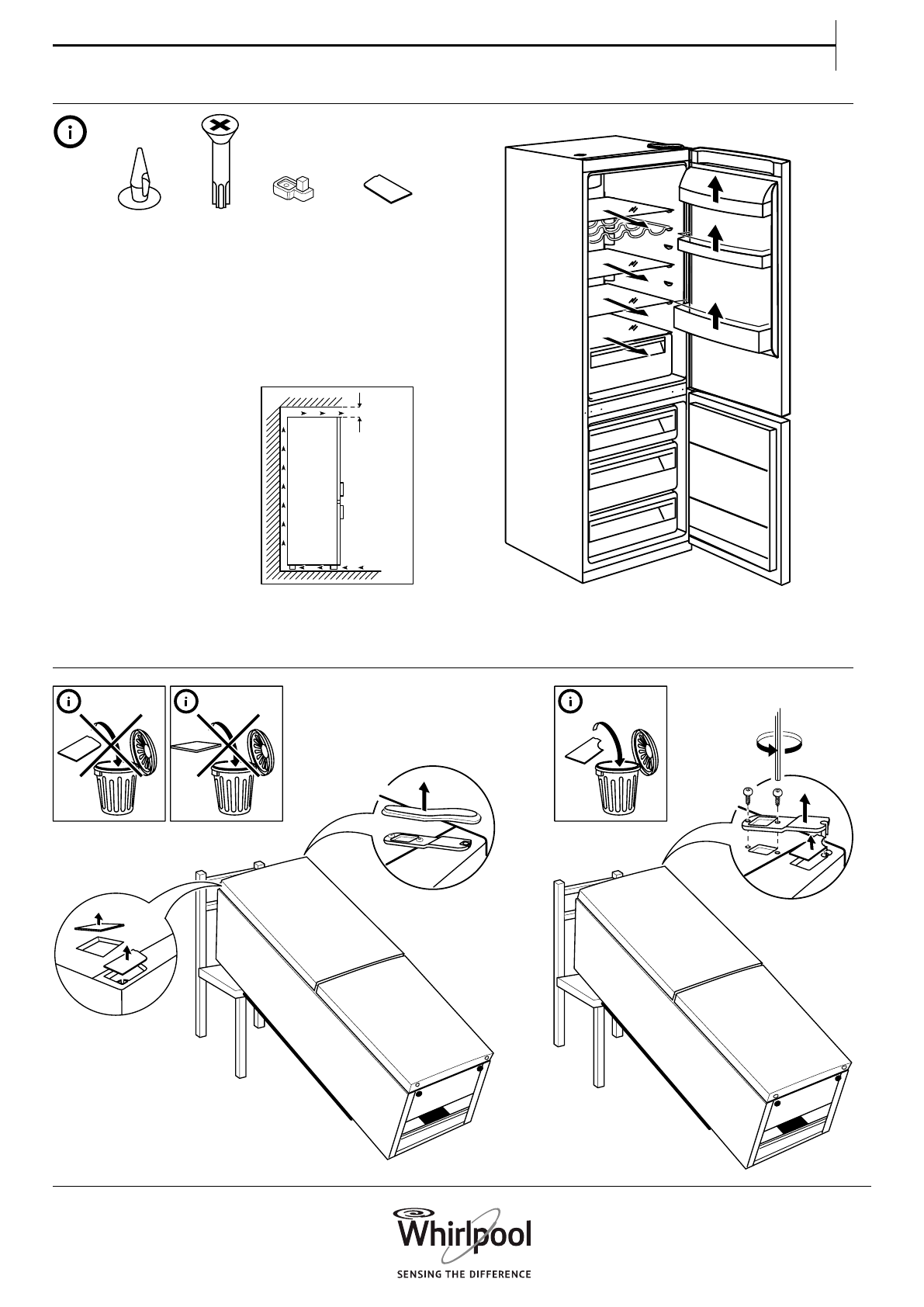 Whirlpool
SENSING THE DIFFERENCE