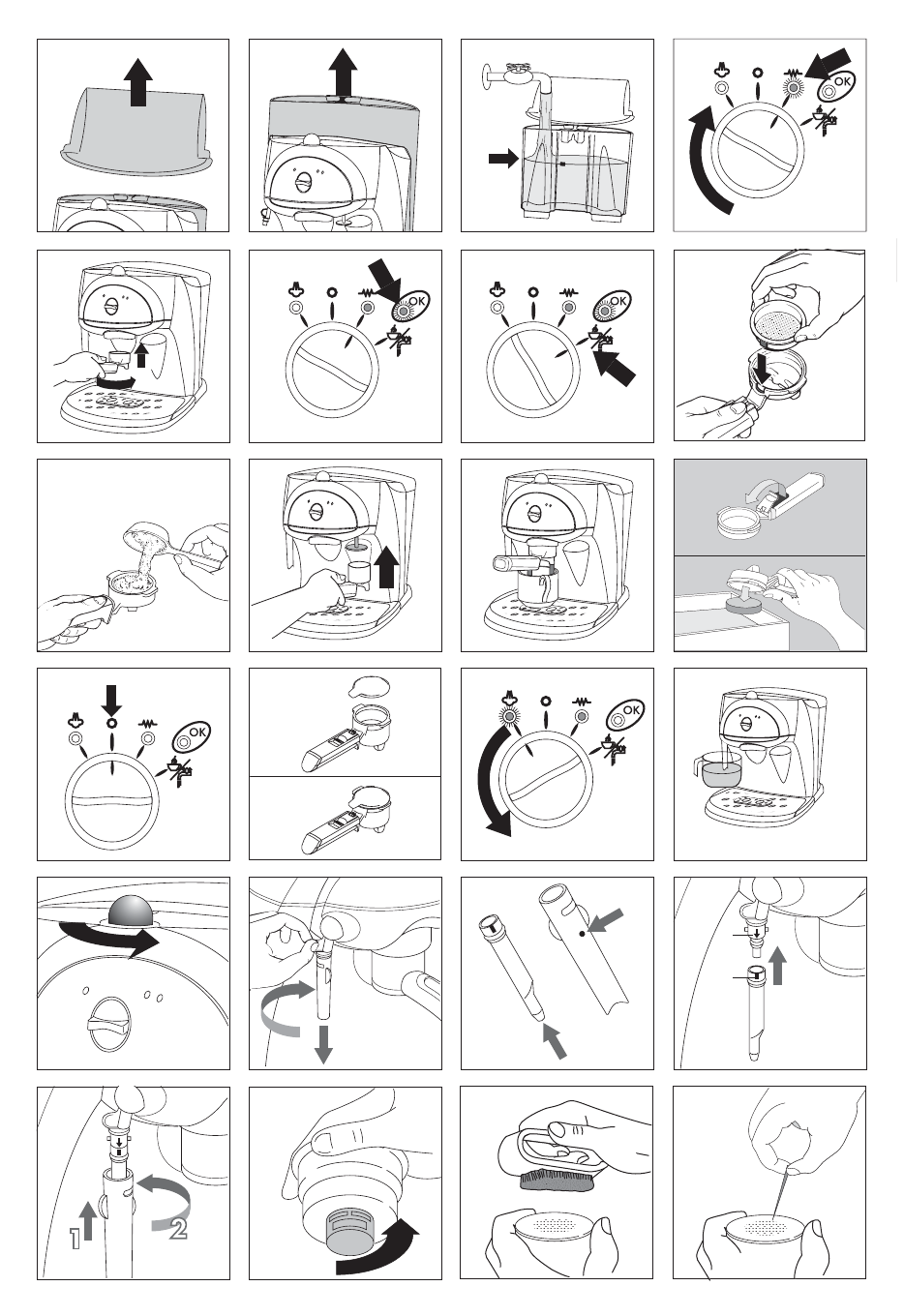 OK

OK

OK

OK

OK

1

2