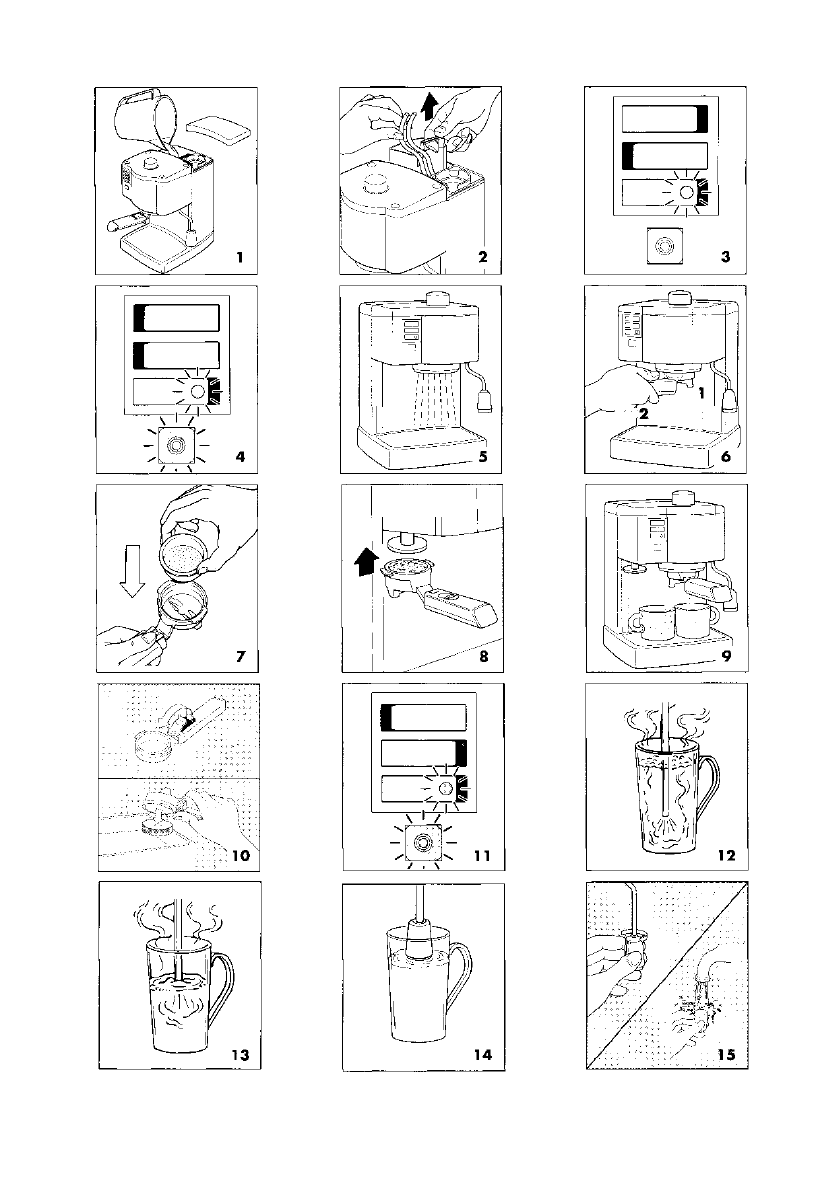 1
2
3
4
5
1
2
6
7
8
9
10
11
12
13
14
15