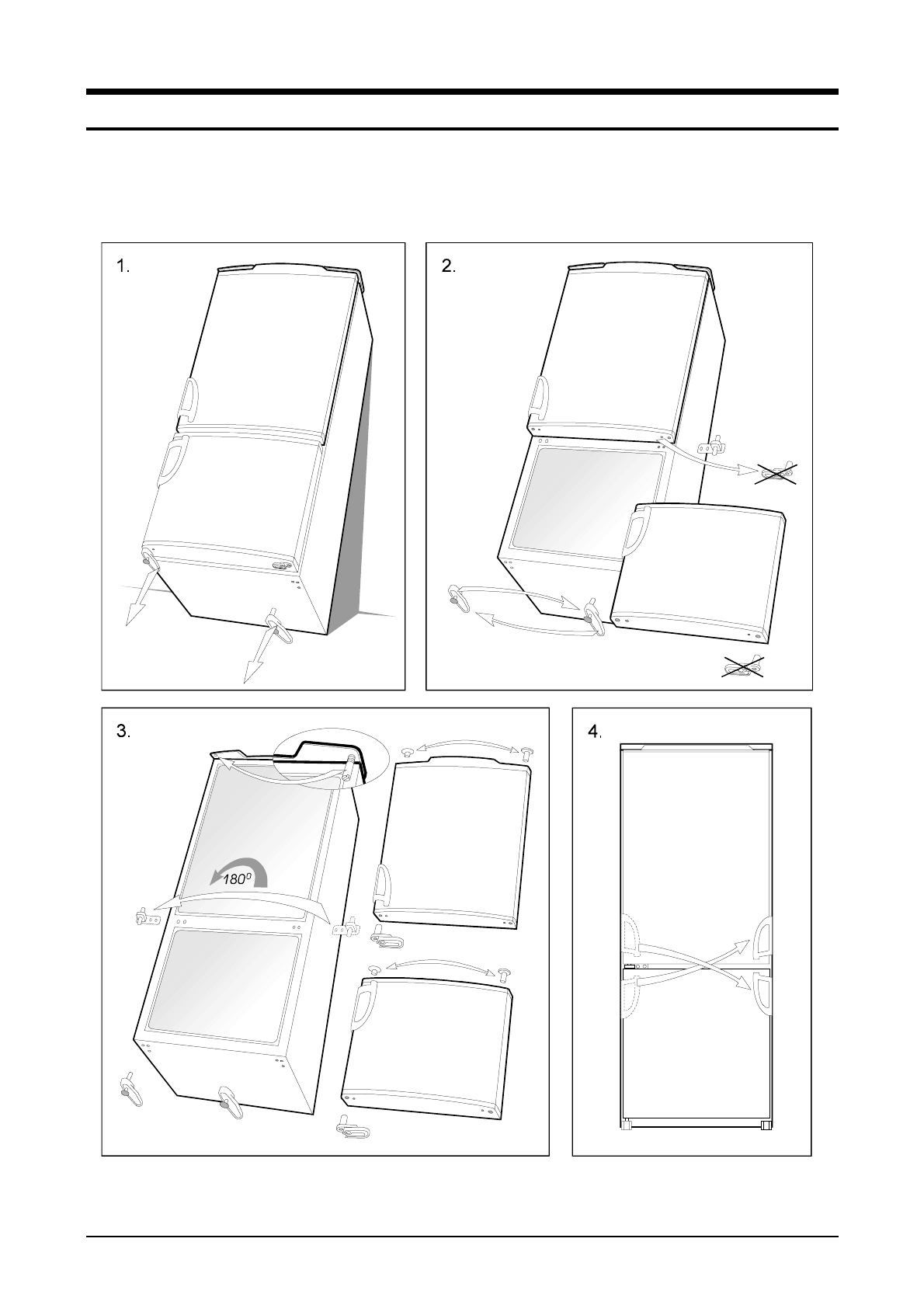 1.

2.

3.

$180^0$

4.