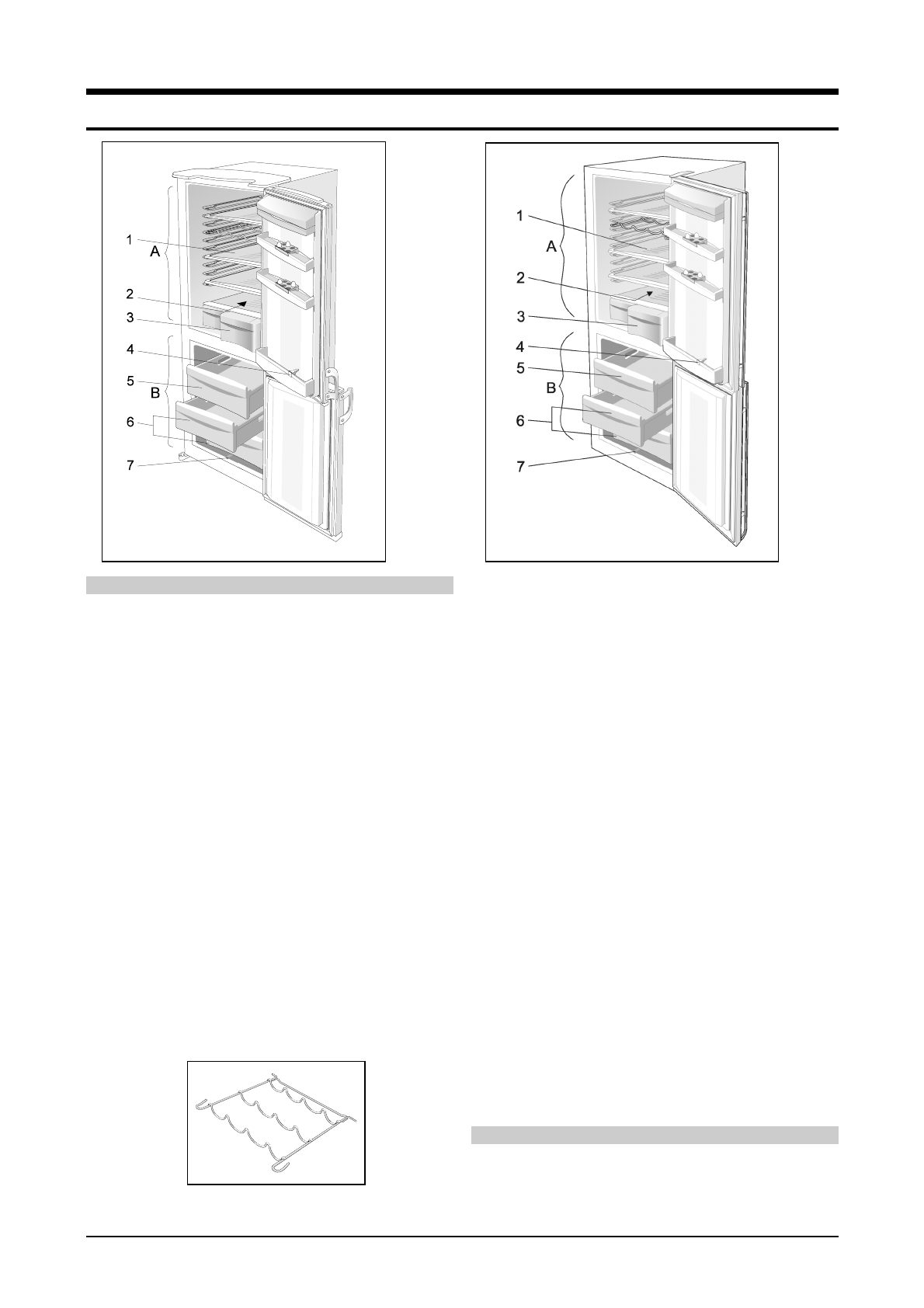 1
A
2
3
4
5
B
6
7

1
A
2
3
4
5
B
6
7