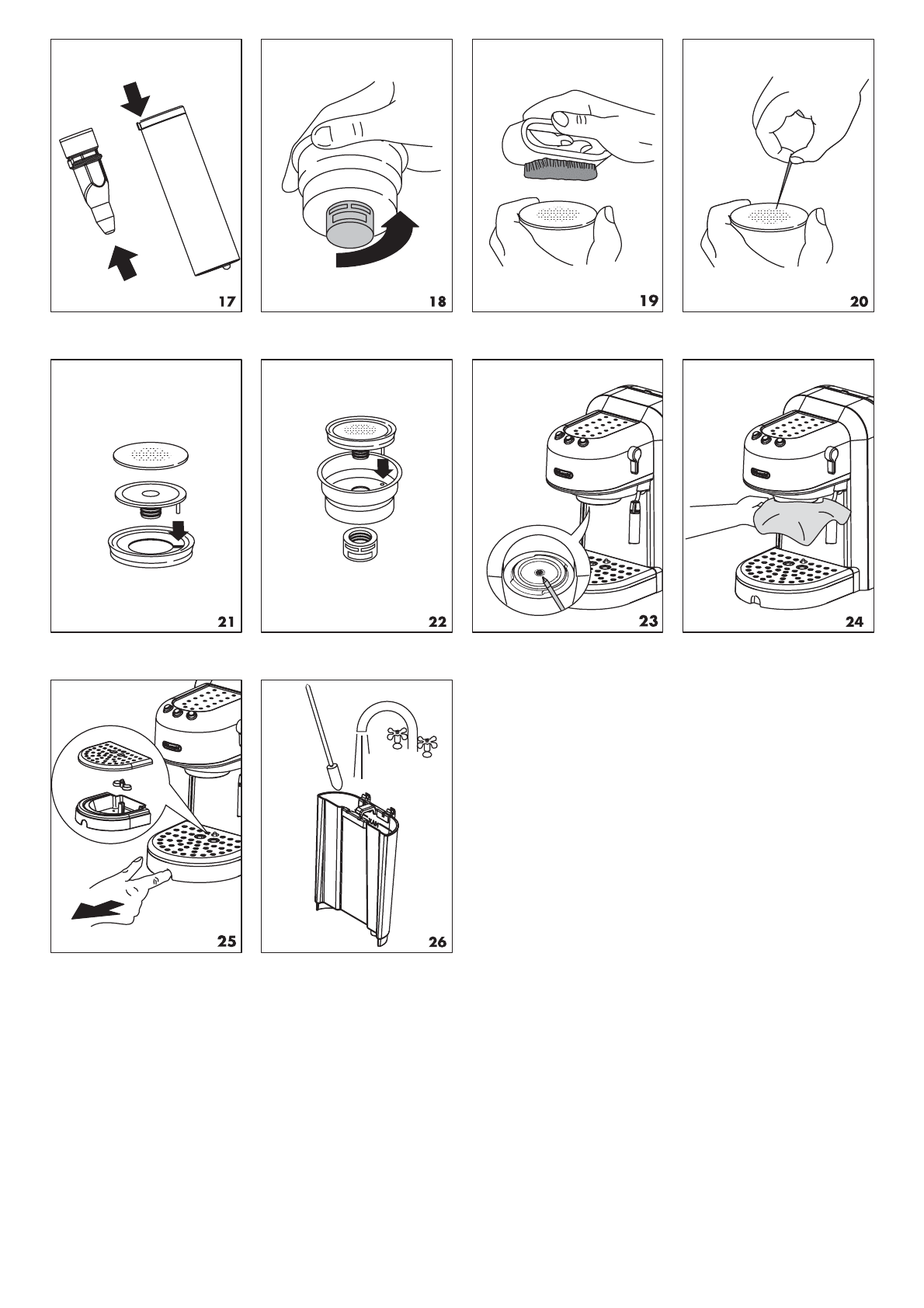 17

18

19

20

21

22

23

24

25

26