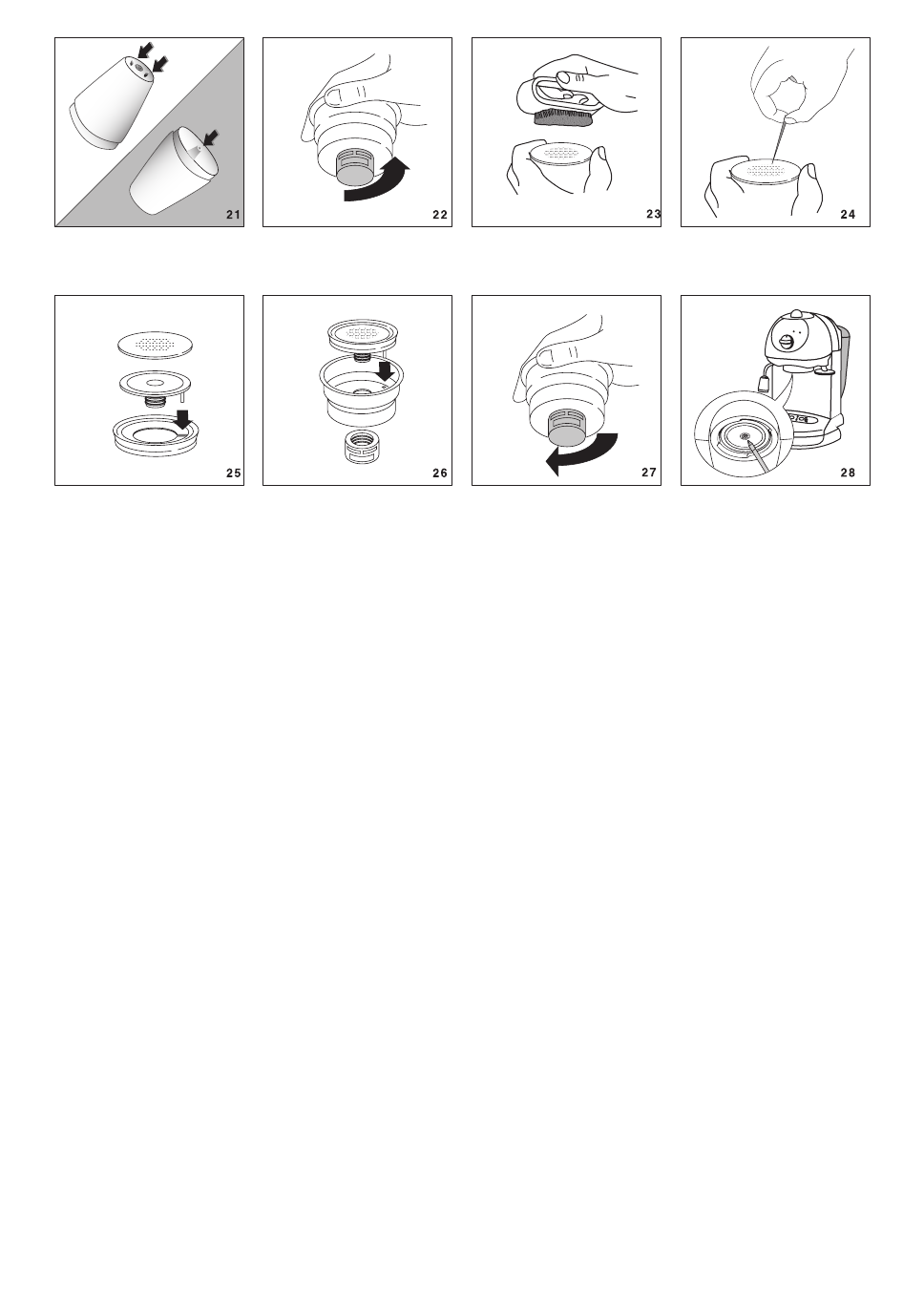 21

22

23

24

25

26

27

28