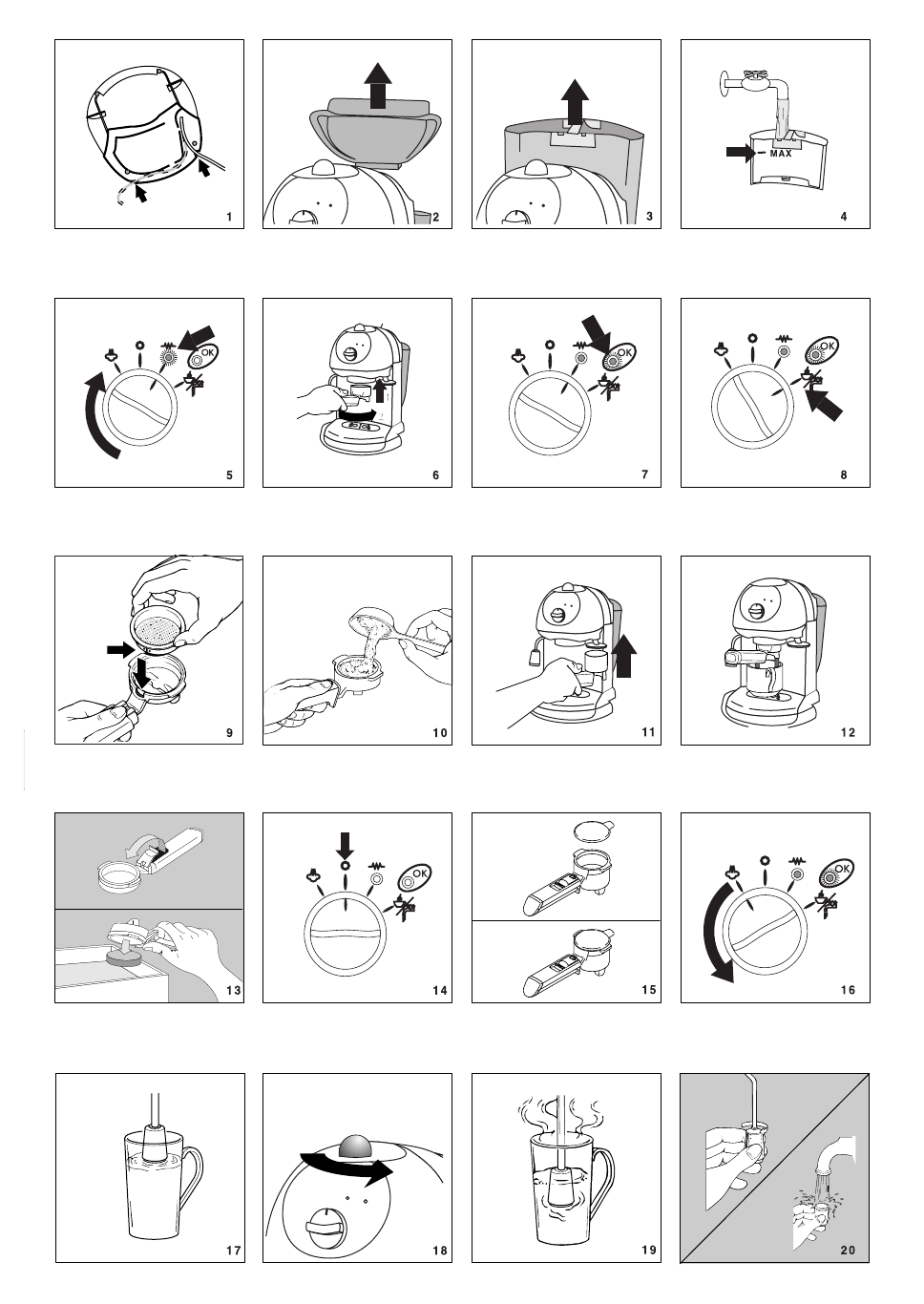 1

2

3

MAX

4

OK

5

6

OK

7

OK

8

9

10

11

12

13

OK

14

15

OK

16

17

18

19

20