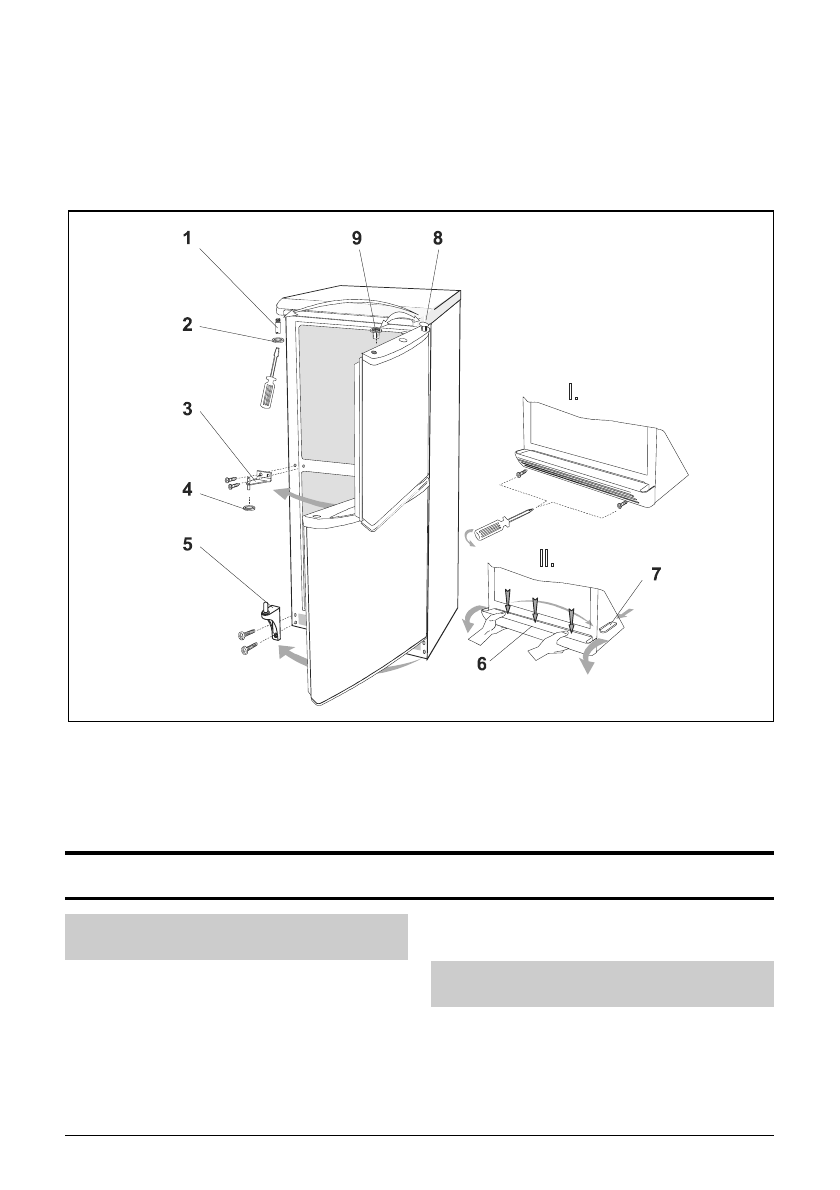 1
9
8
2
3
4
5
I.
II.
7
6