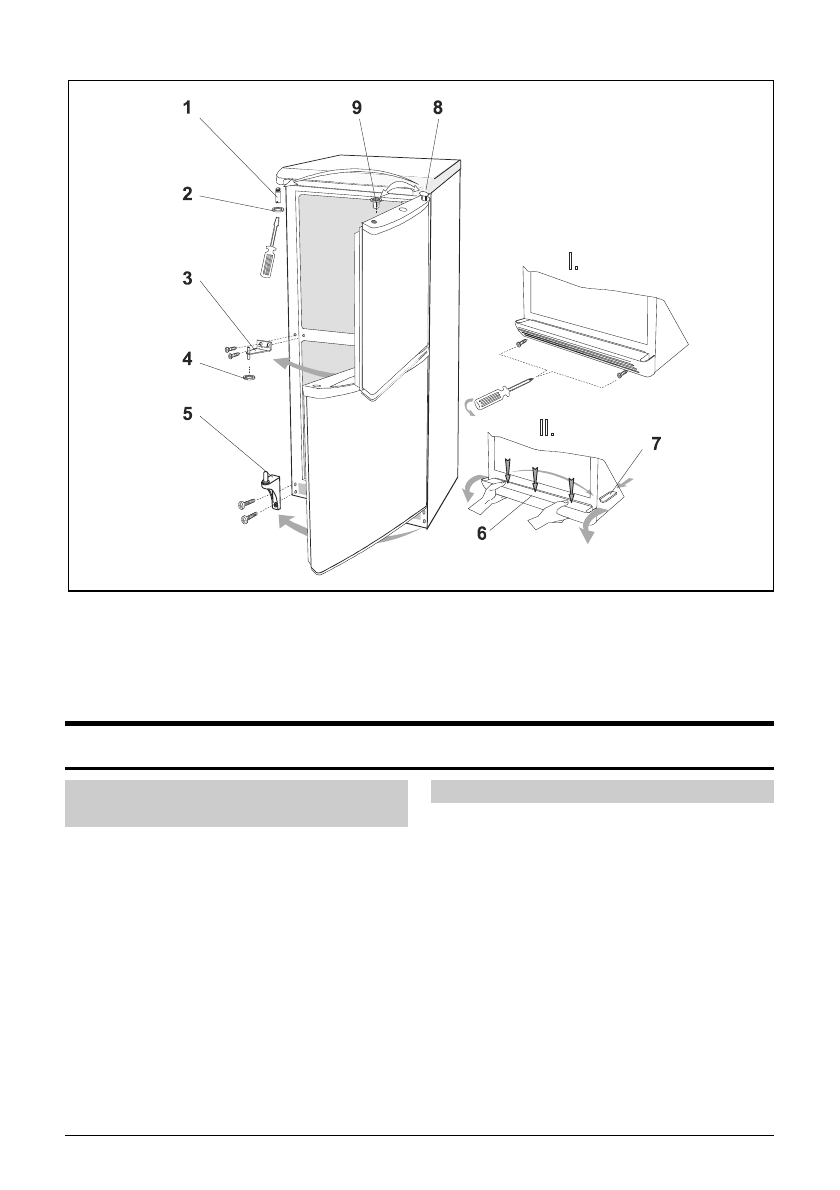 1
9
8
2
3
4
5
I.
II.
7
6