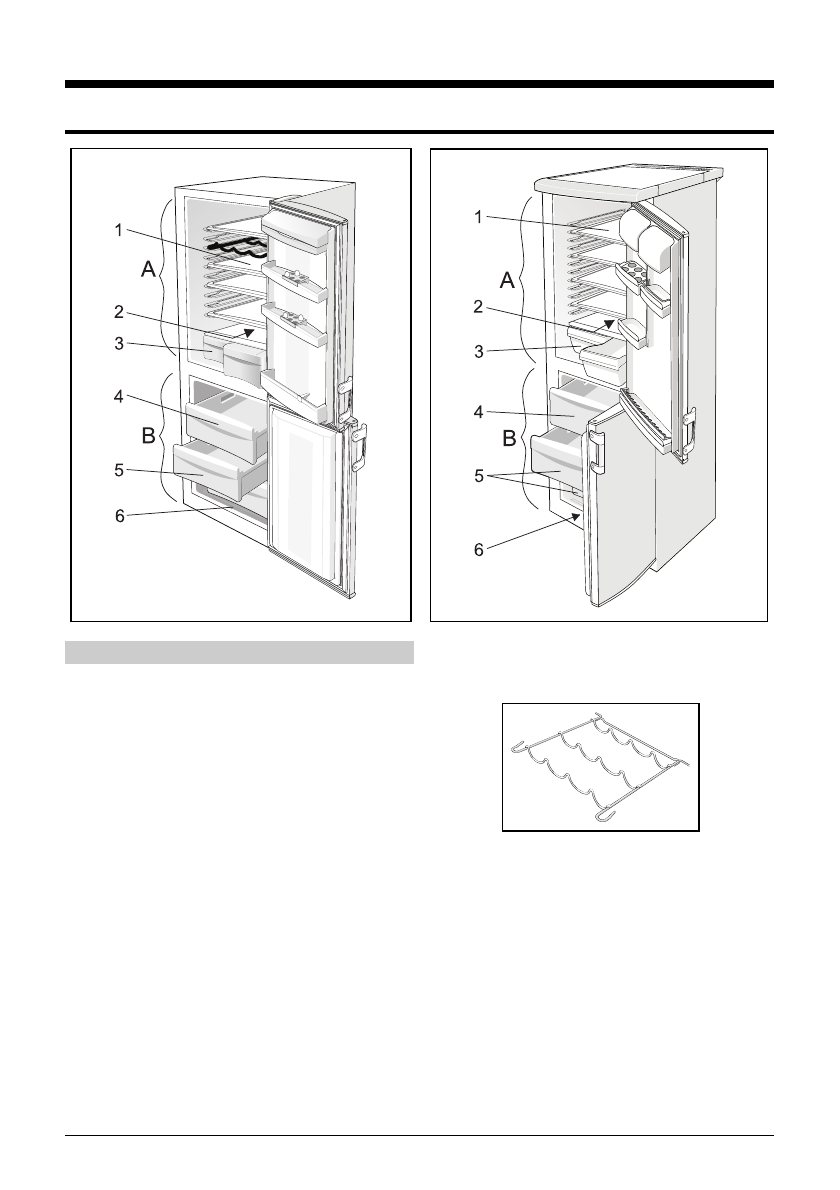 1

A

2

3

4

B

5

6

1

A

2

3

4

B

5

6