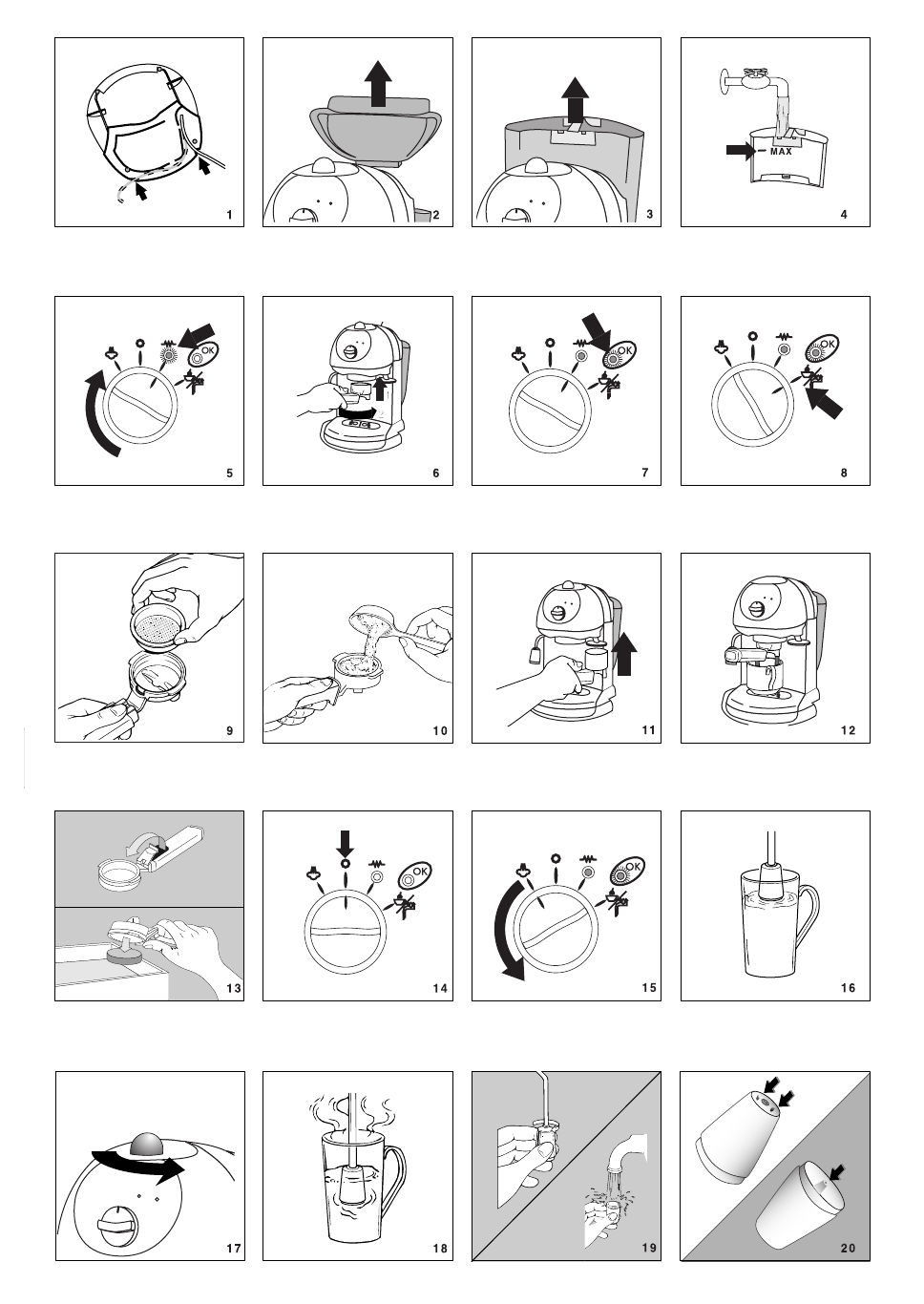 1

2

3

MAX

4

OK

5

6

OK

7

OK

8

9

10

11

12

13

OK

14

OK

15

16

17

18

19

20