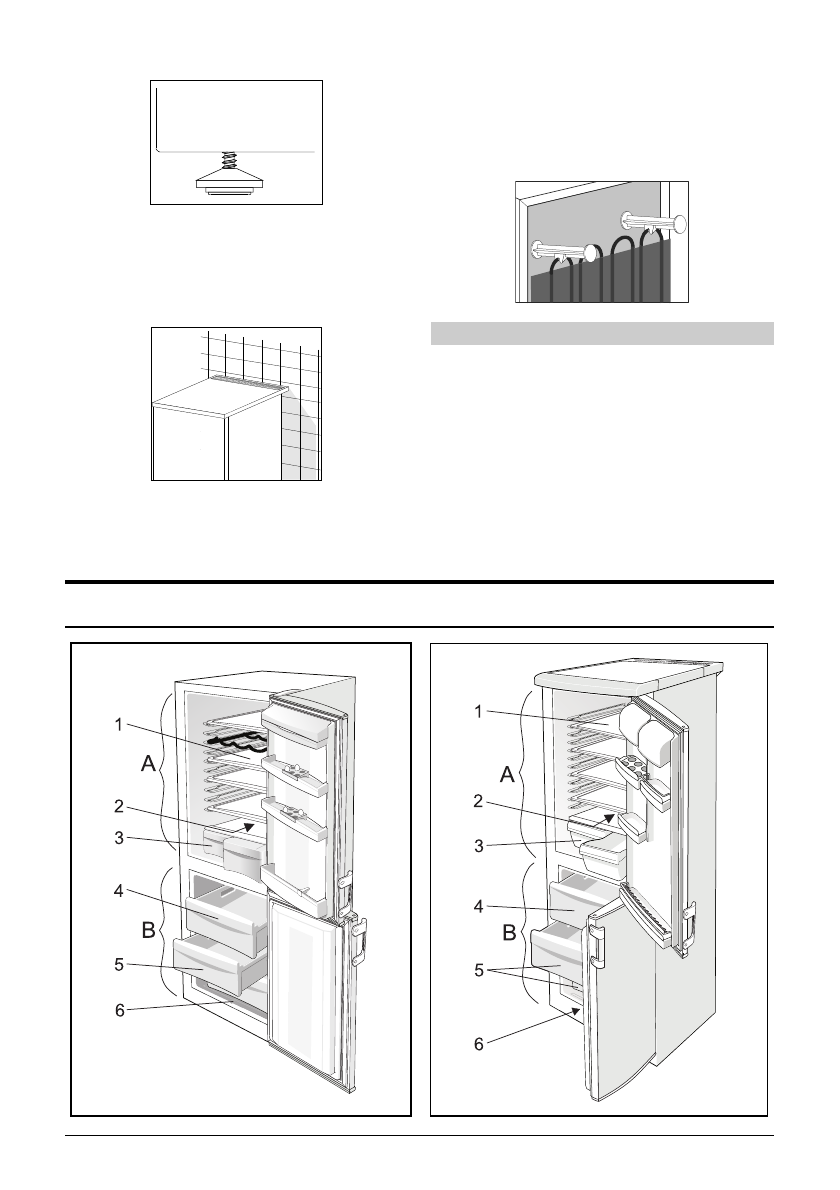 1
A
2
3
4
B
5
6

1
A
2
3
4
B
5
6