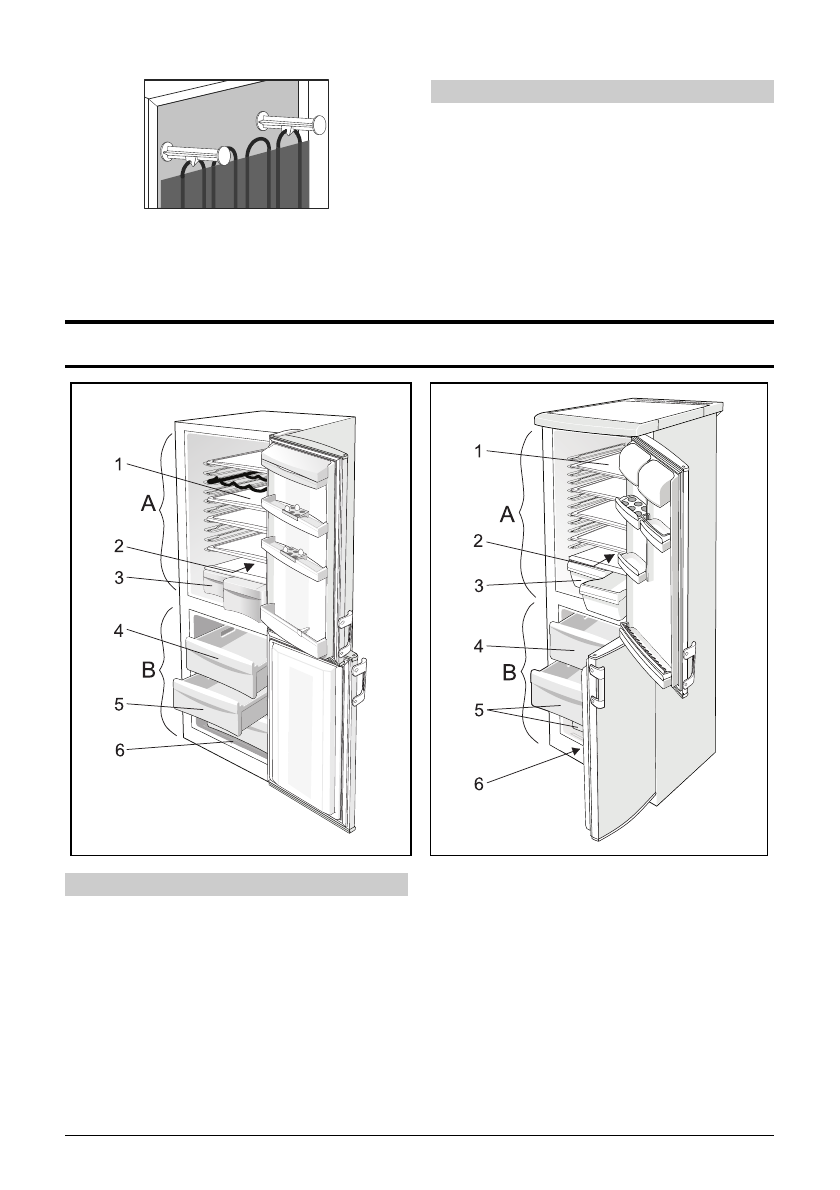 1
A
2
3
4
B
5
6

1
A
2
3
4
B
5
6