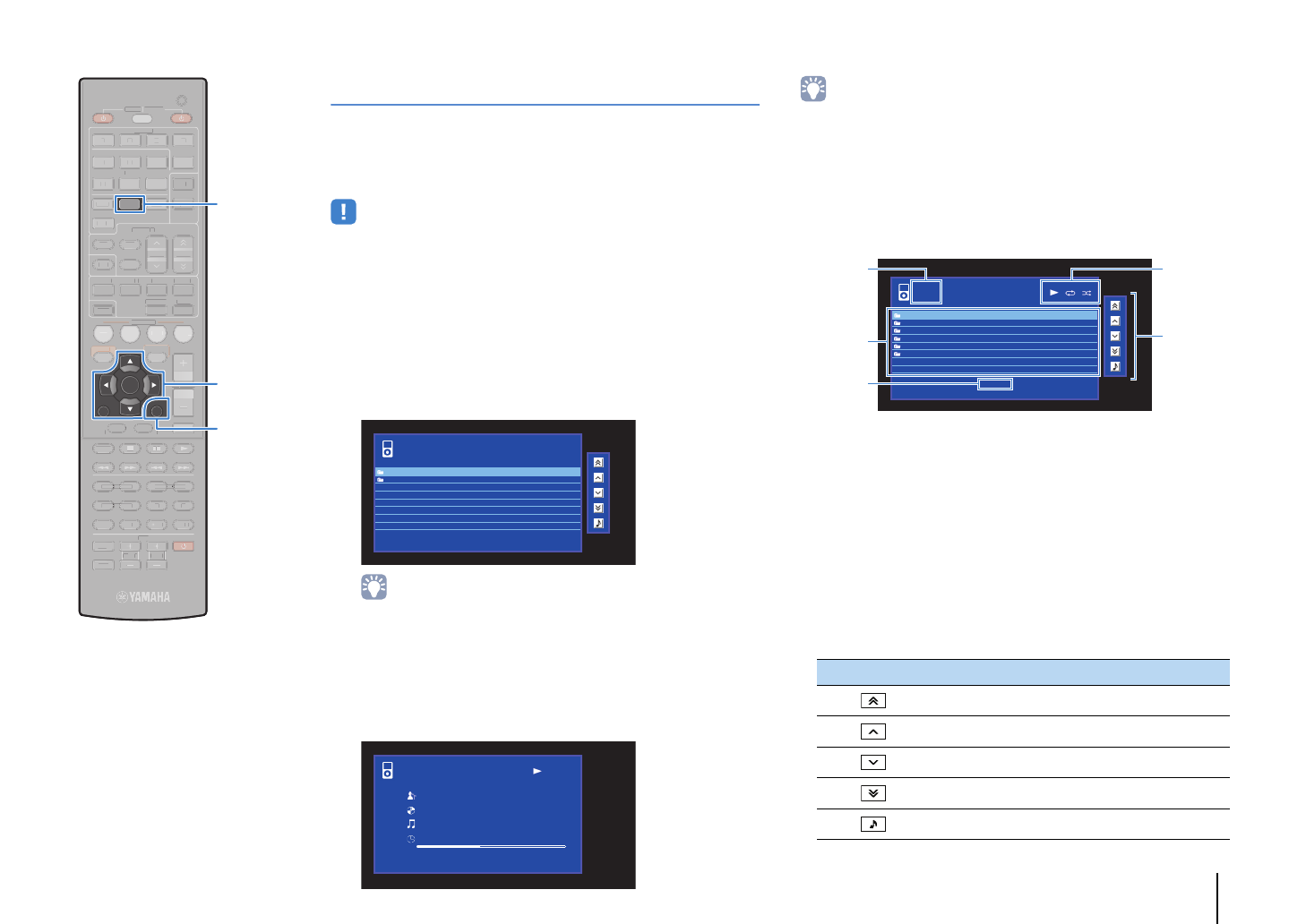 YAMAHA