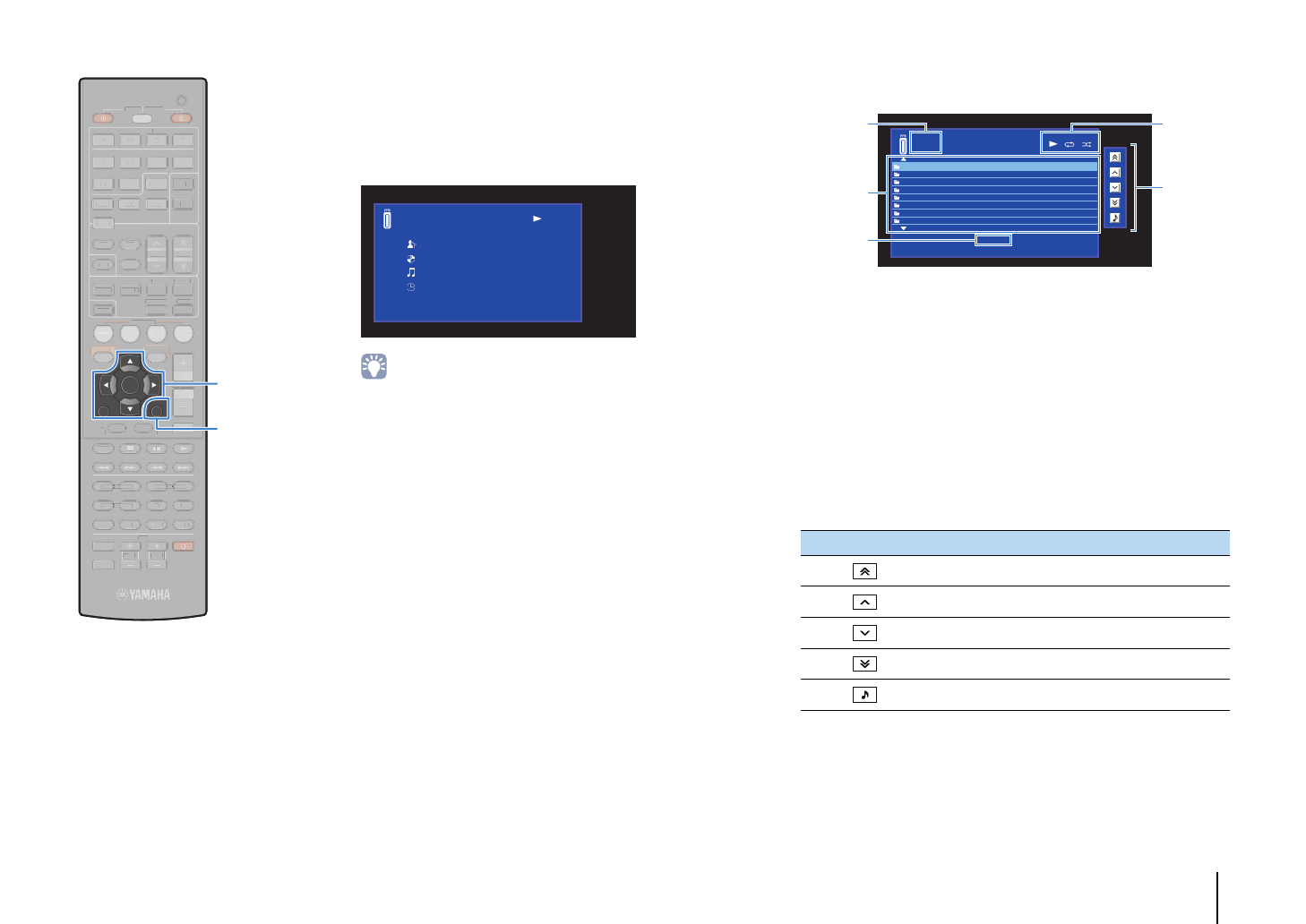 YAMAHA