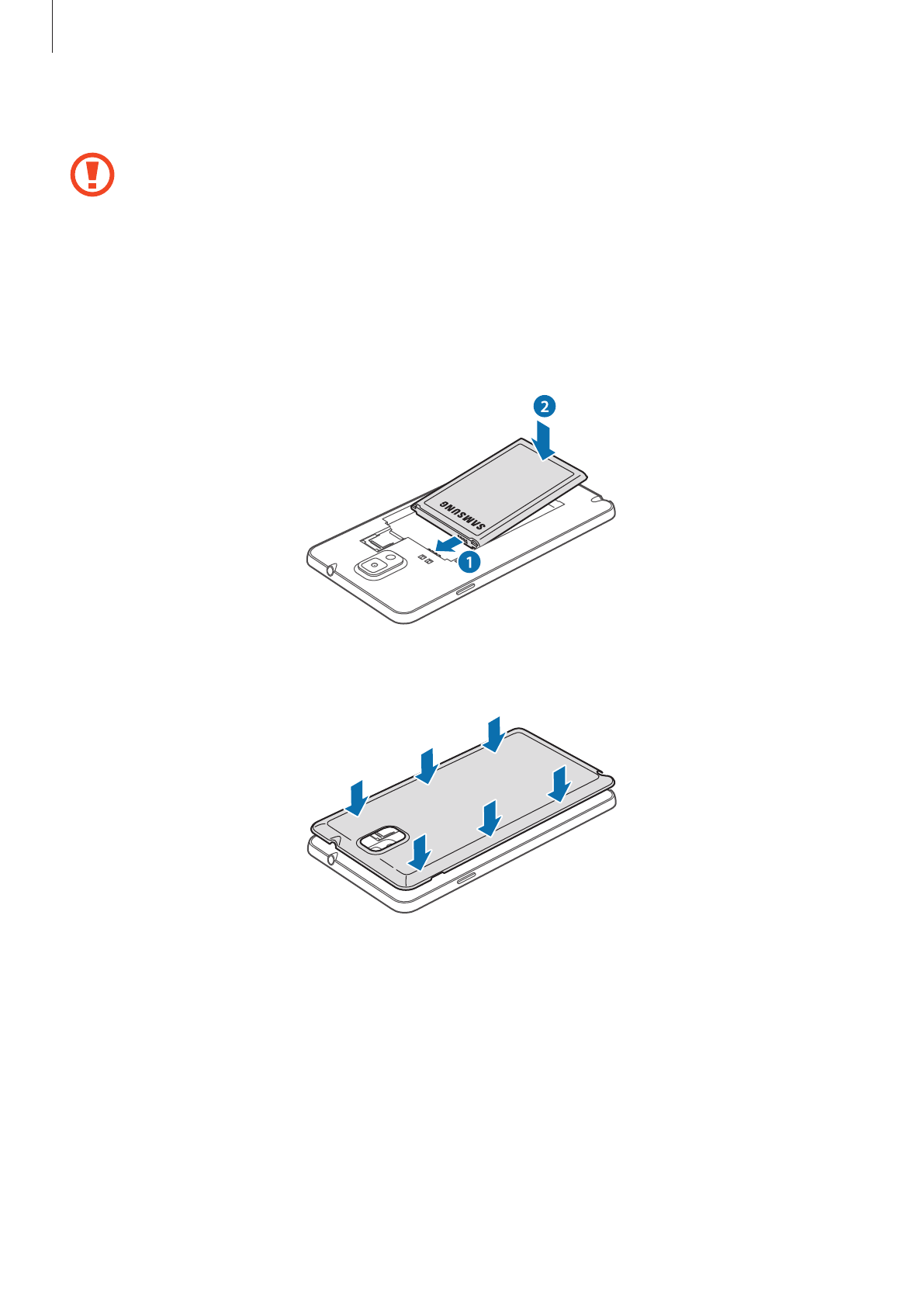 2

SAMSUNG

1