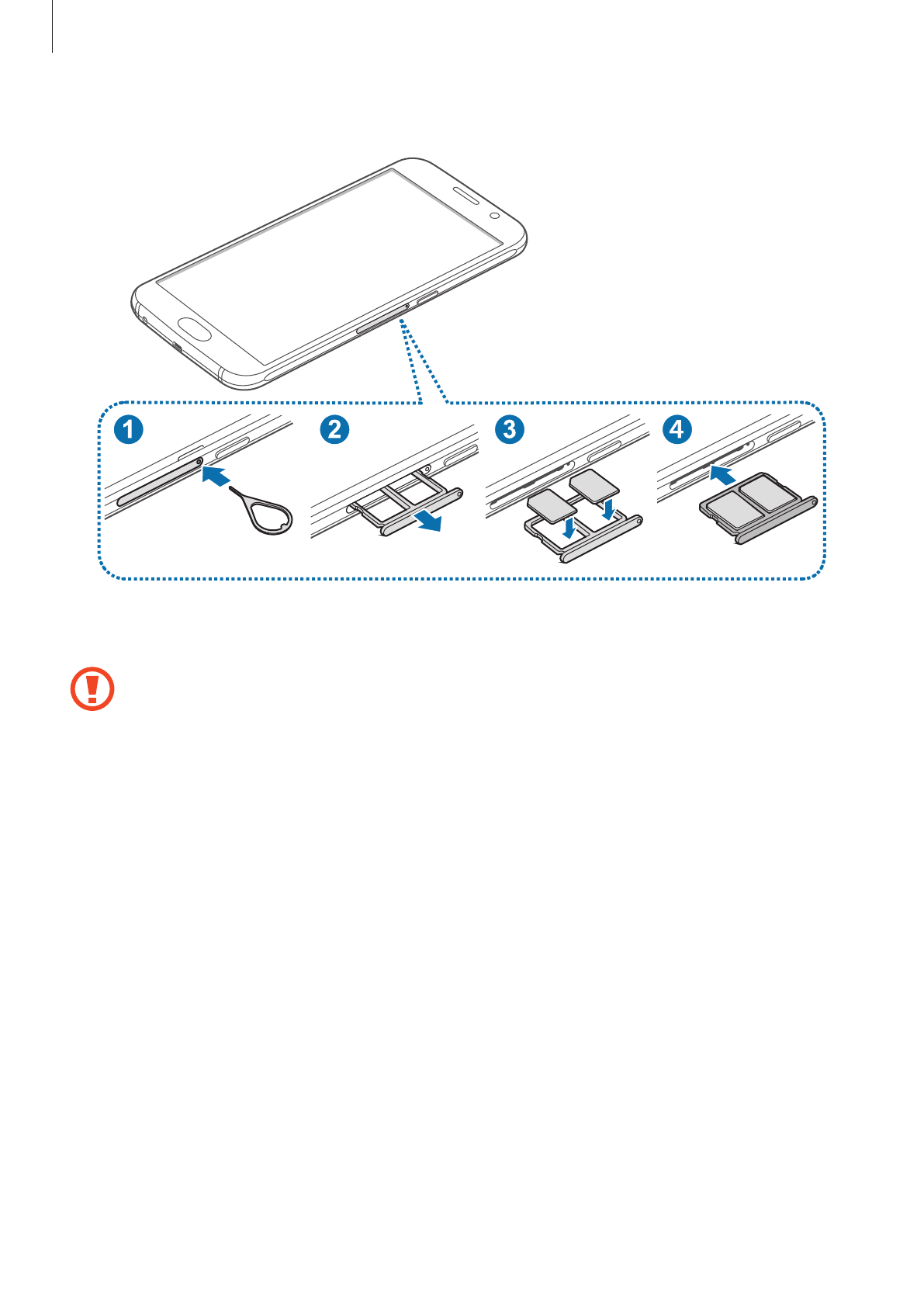 1
2
3
4