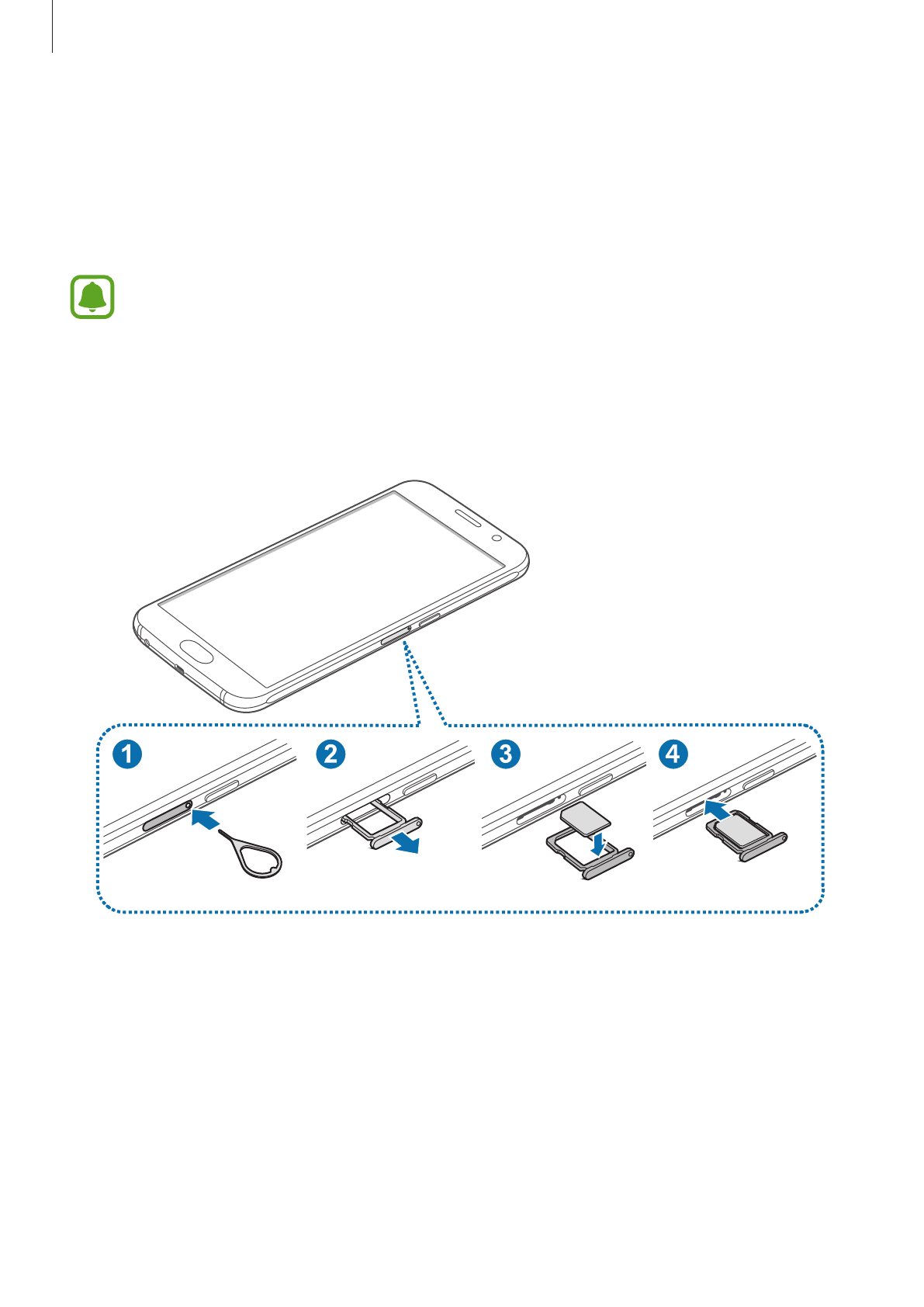 1

2

3

4